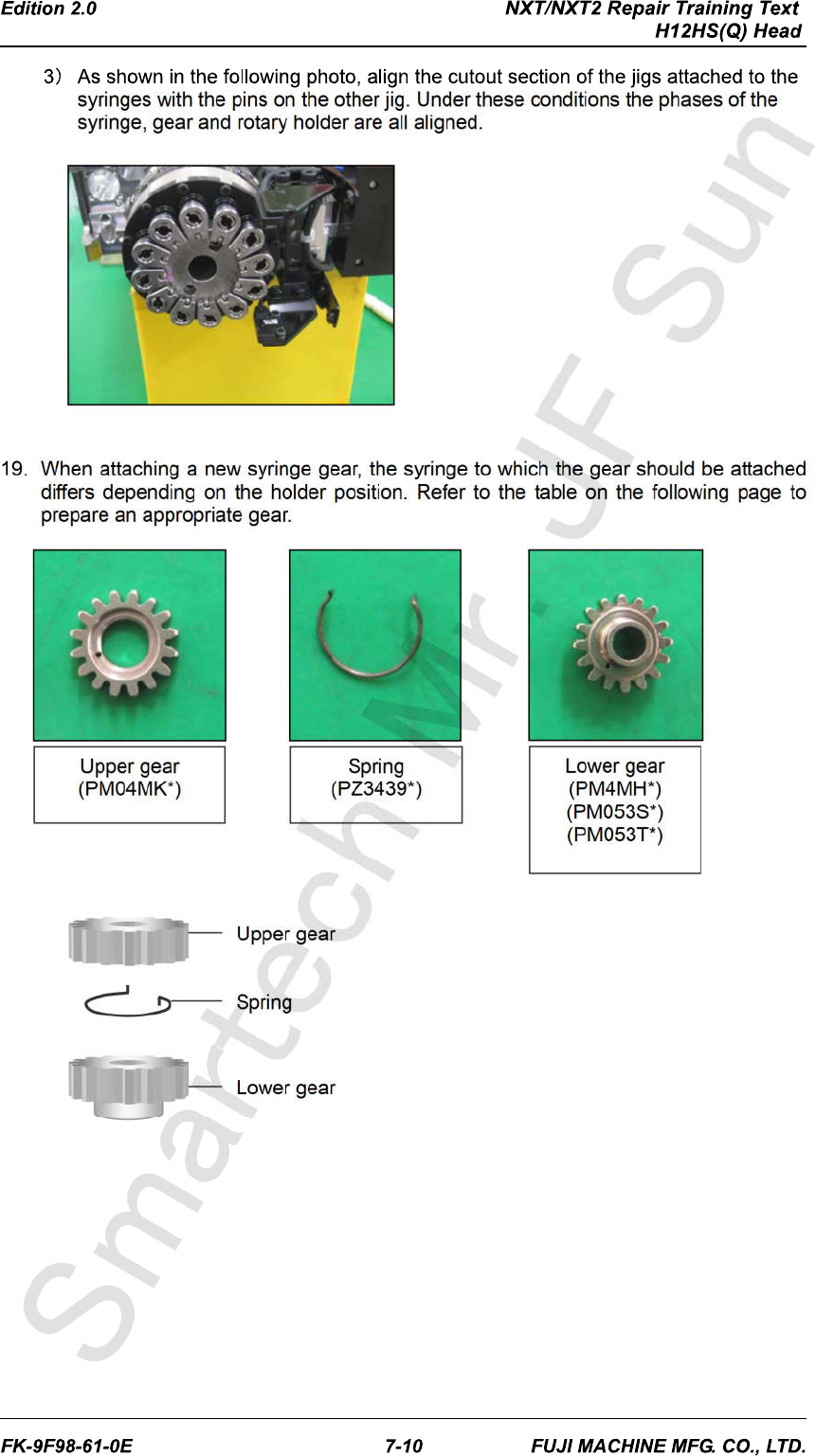 Edition 2.0

NXT/NXT2 Repair Training Text
H12HS(Q) Head

3) As shown in the following photo, align the cutout section of the jigs attached to the syringes with the pins on the other jig. Under these conditions the phases of the syringe, gear and rotary holder are all aligned.

19. When attaching a new syringe gear, the syringe to which the gear should be attached differs depending on the holder position. Refer to the table on the following page to prepare an appropriate gear.

Upper gear
(PM04MK*)

Spring
(PZ3439*)

Lower gear
(PM4MH*)
(PM053S*)
(PM053T*)

Upper gear

Spring

Lower gear

Smartech Mr. JF Sun

FK-9F98-61-0E

7-10

FUJI MACHINE MFG. CO., LTD.