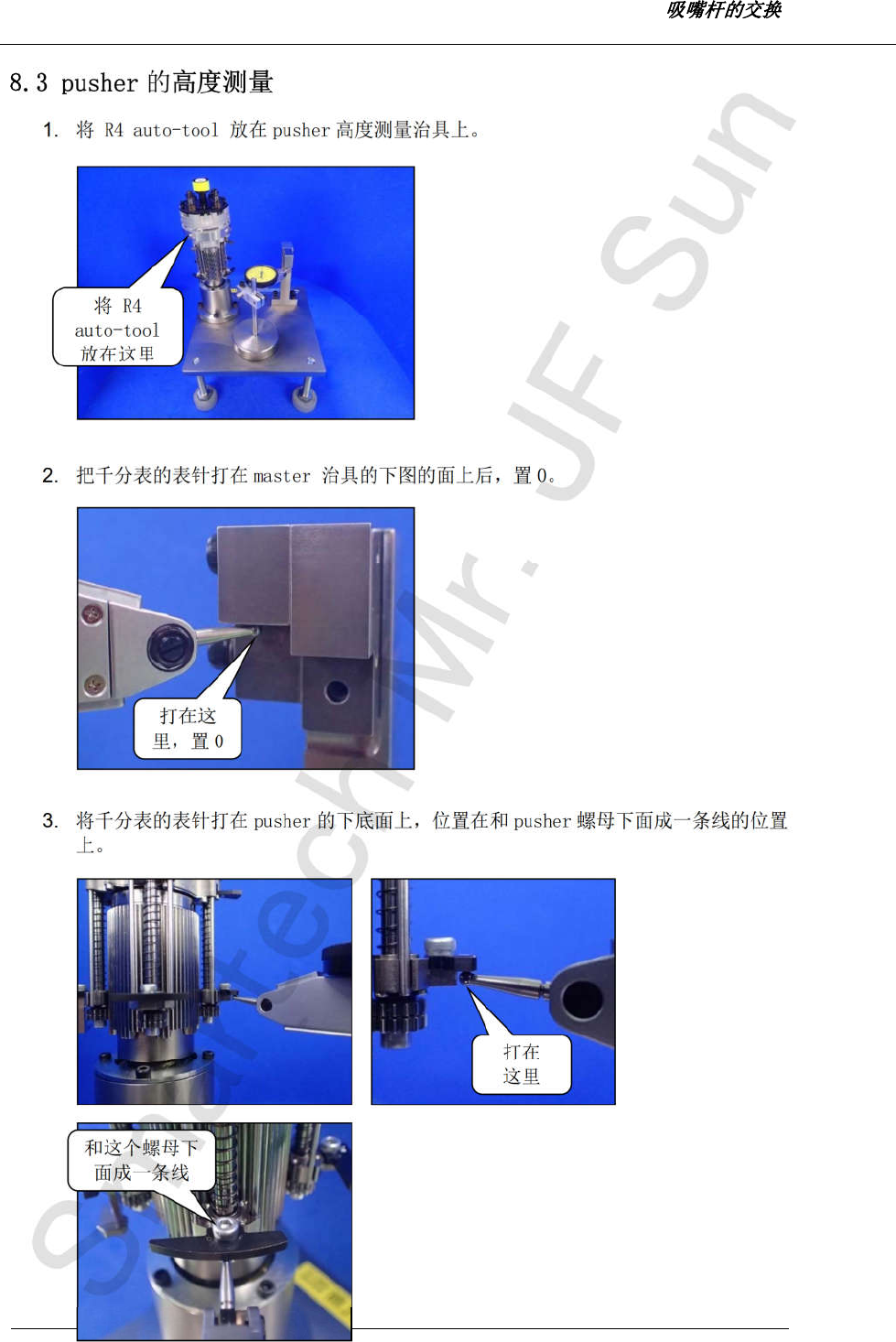 吸嘴杆的交换

8.3 pusher 的高度测量

1. 将 R4 auto-tool 放在 pusher 高度测量治具上。

将 R4 auto-tool 放在这里

2. 把千分表的表针打在 master 治具的下图的面上后，置 0。

打在这里，置 0

3. 将千分表的表针打在 pusher 的下底面上，位置在和 pusher 螺母下面成一条线的位置上。

打在这里

和这个螺母下面成一条线

Smartech Mr. JF Sun