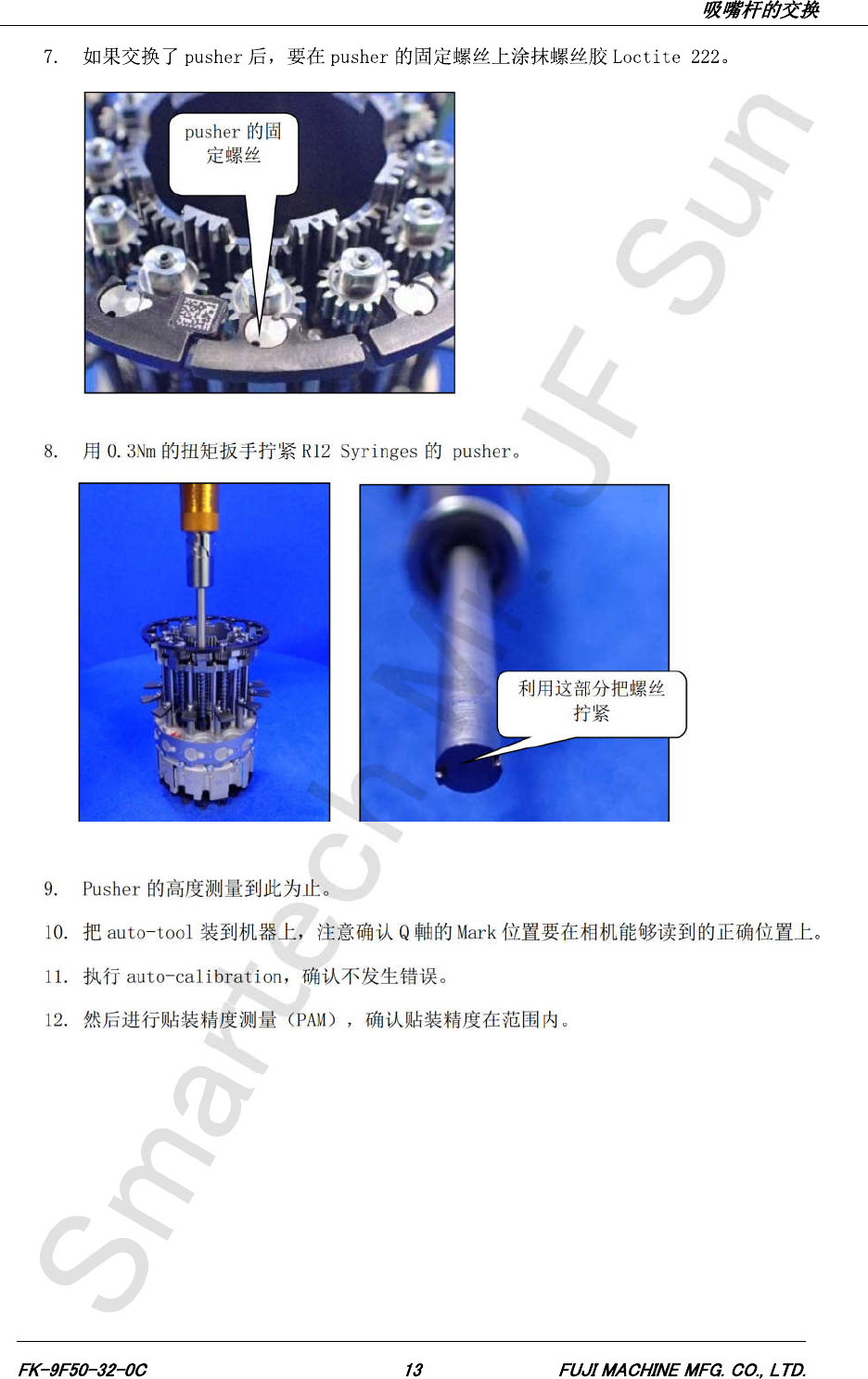 吸嘴杆的交换

7. 如果交换了 pusher 后，要在 pusher 的固定螺丝上涂抹螺丝胶 Loctite 222。

pusher 的固定螺丝

8. 用 0.3Nm 的扭矩扳手拧紧 R12 Syringes 的 pusher。

利用这部分把螺丝拧紧

9. Pusher 的高度测量到此为止。

10. 把 auto-tool 装到机器上，注意确认 Q 軸的 Mark 位置要在相机能够读到的正确位置上。

11. 执行 auto-calibration，确认不发生错误。

12. 然后进行贴装精度测量（PAM），确认贴装精度在范围内。

Smartech Mr. JF Sun

FK-9F50-32-0C 13 FUJI MACHINE MFG. CO., LTD.