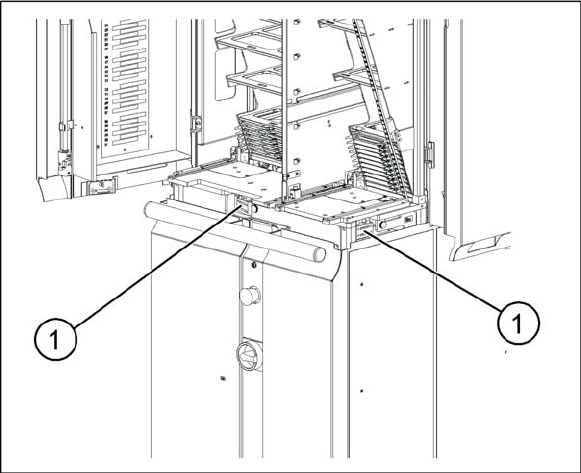 1
1