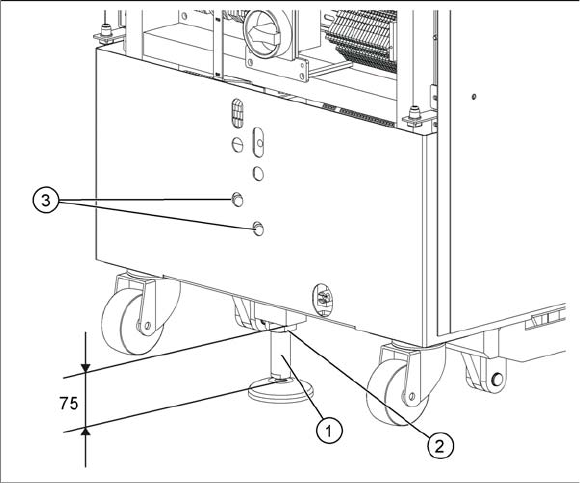 3

75

1

2