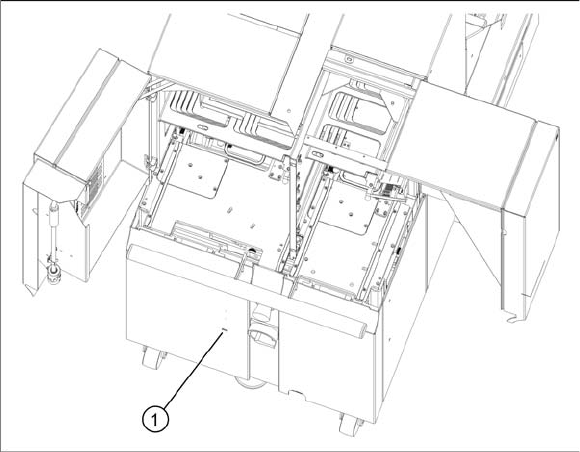 1