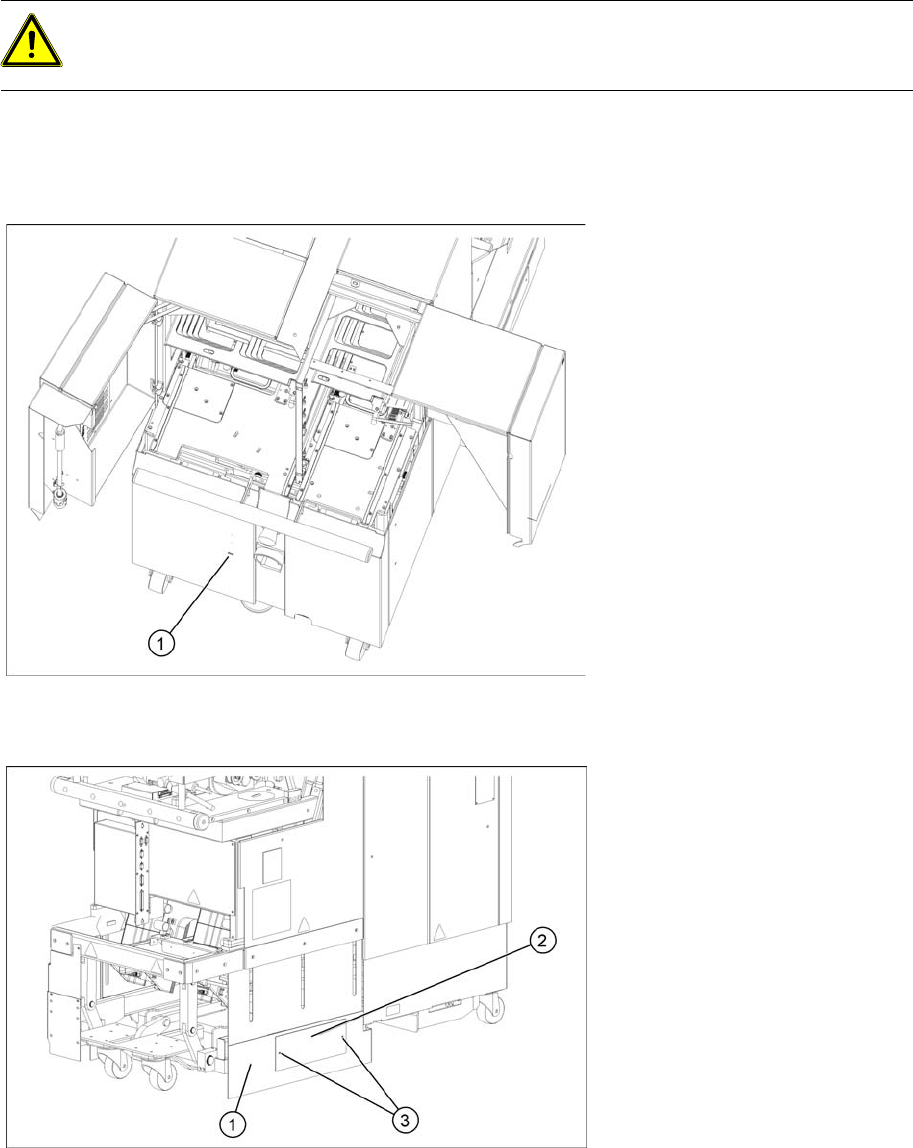 1

2

1

3