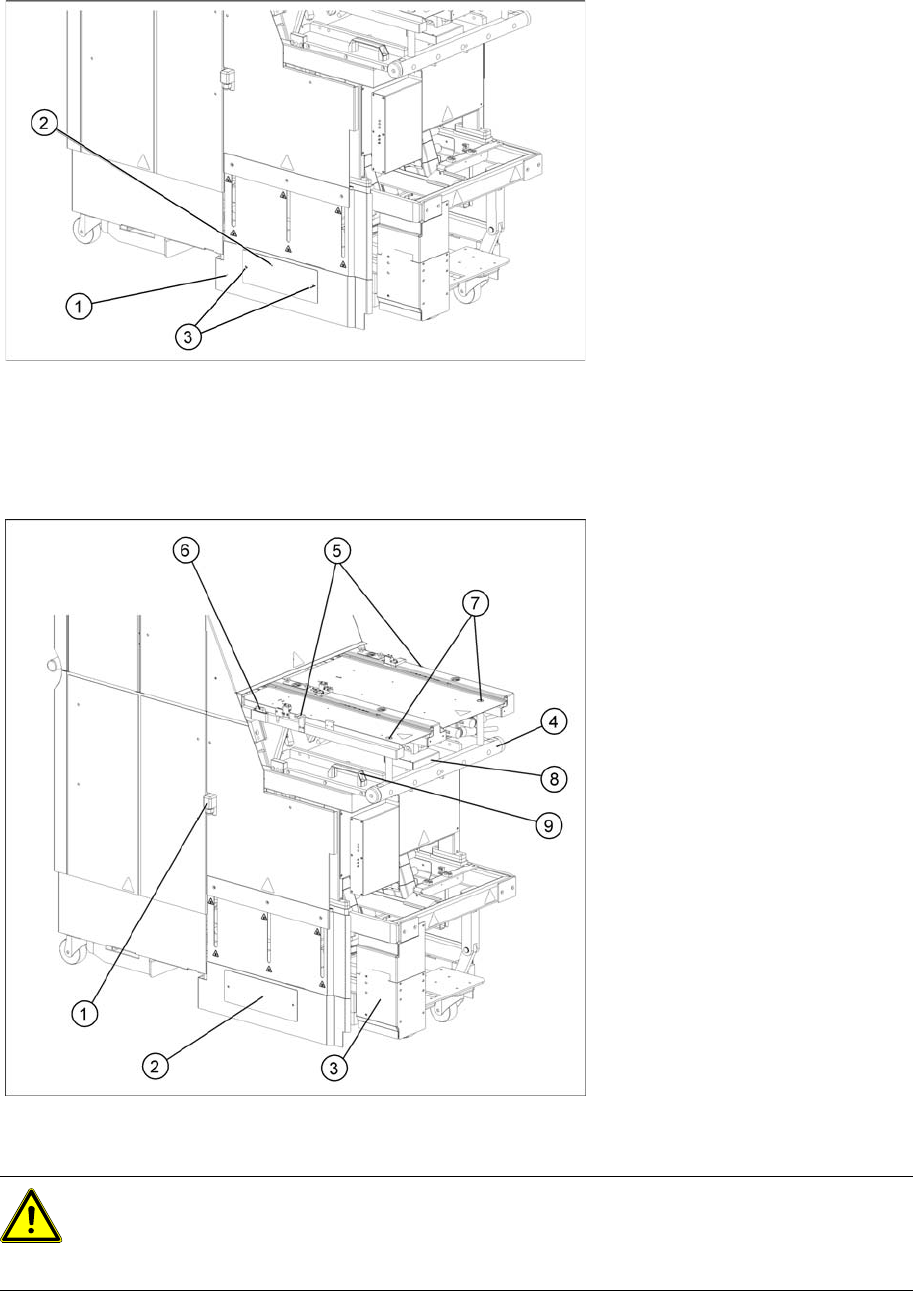 2
1
3

6
5
7
4
8
9
1
2
3