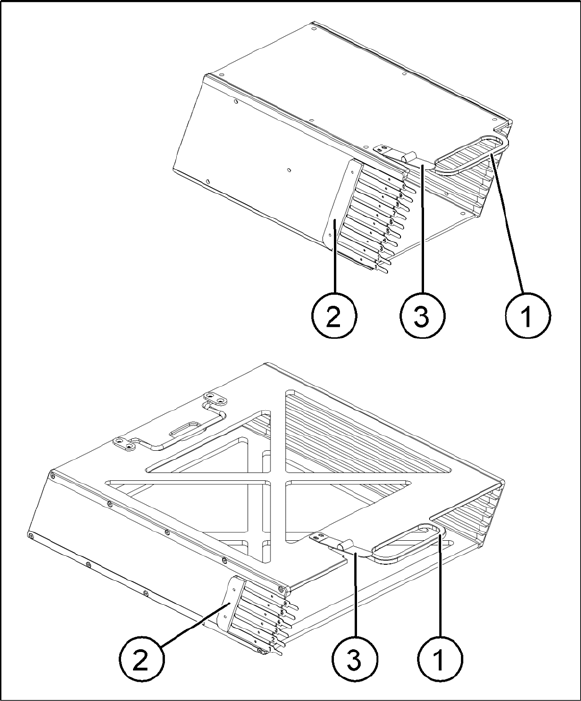 2
3
1
2
3
1