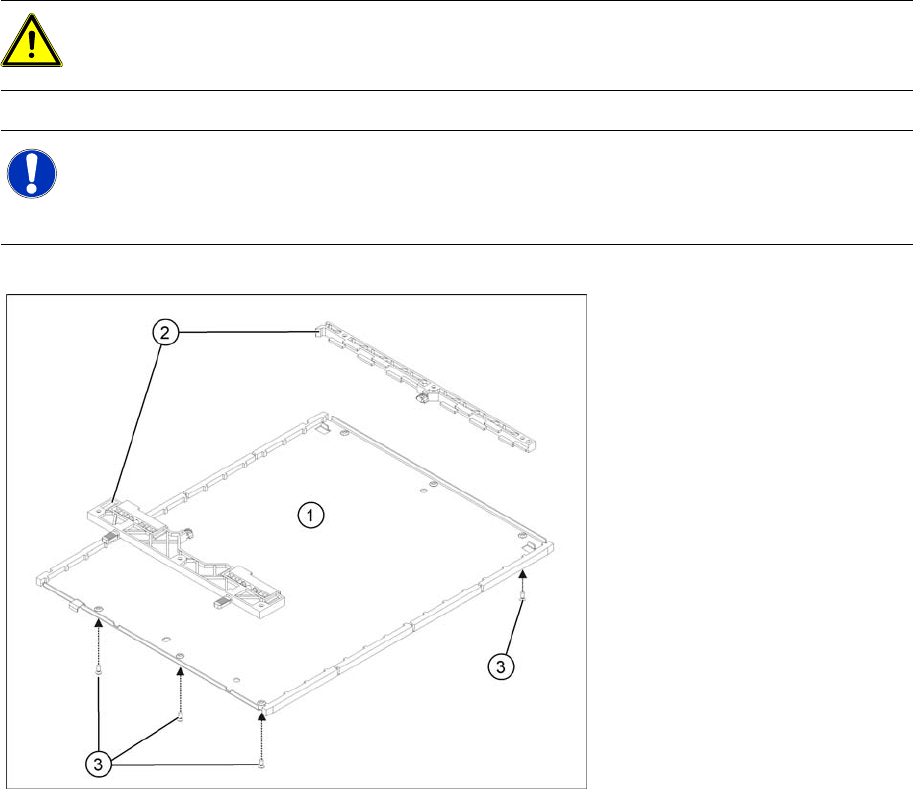 2

1

3

3