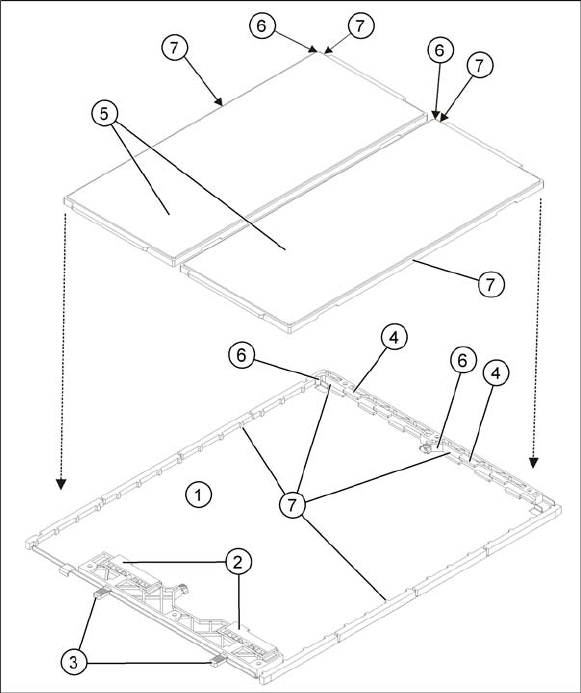 6
7
7
6
7
5
7
6
4
6
4
1
7
2
3