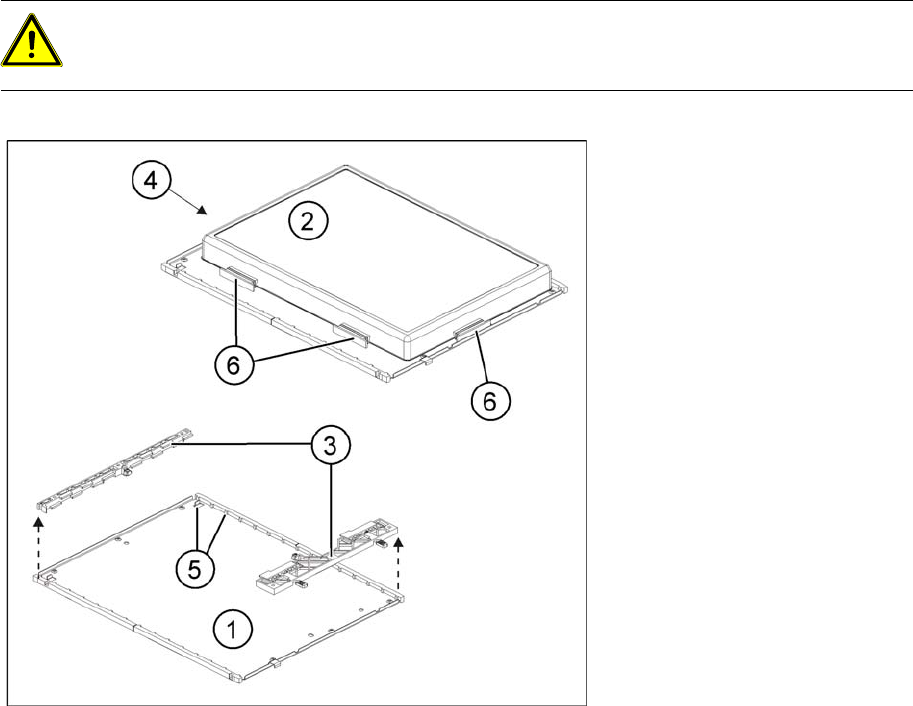 4

2

6

6

3

5

1