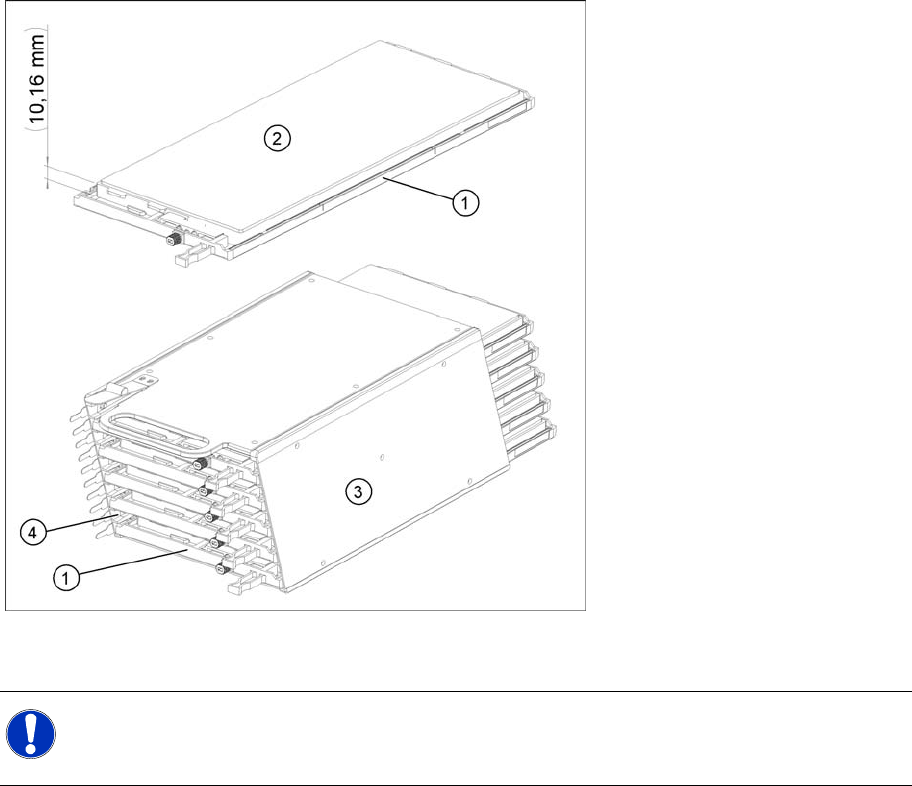 10,16 mm

2

1

3

4

1