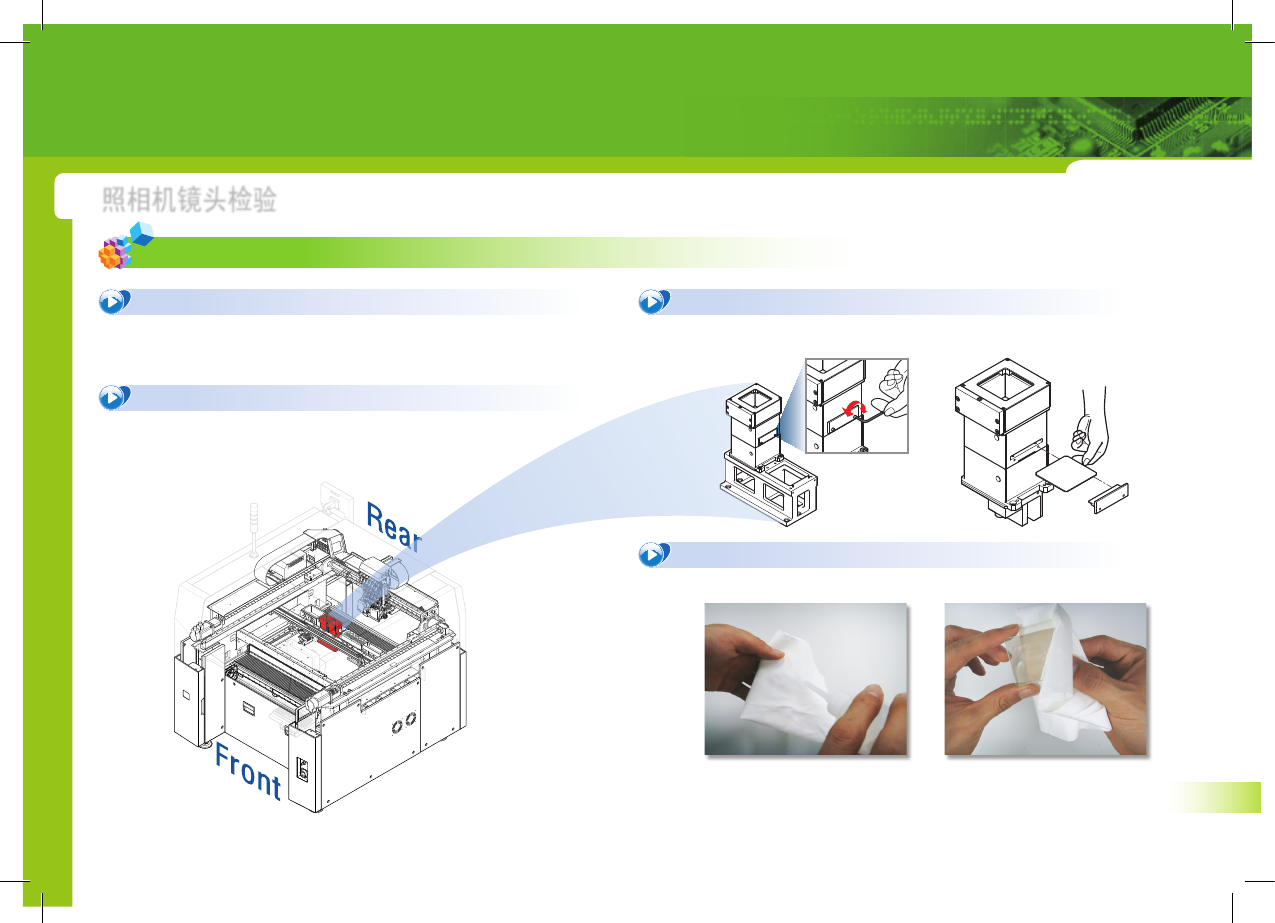 照相机镜头检验

Rear

Front