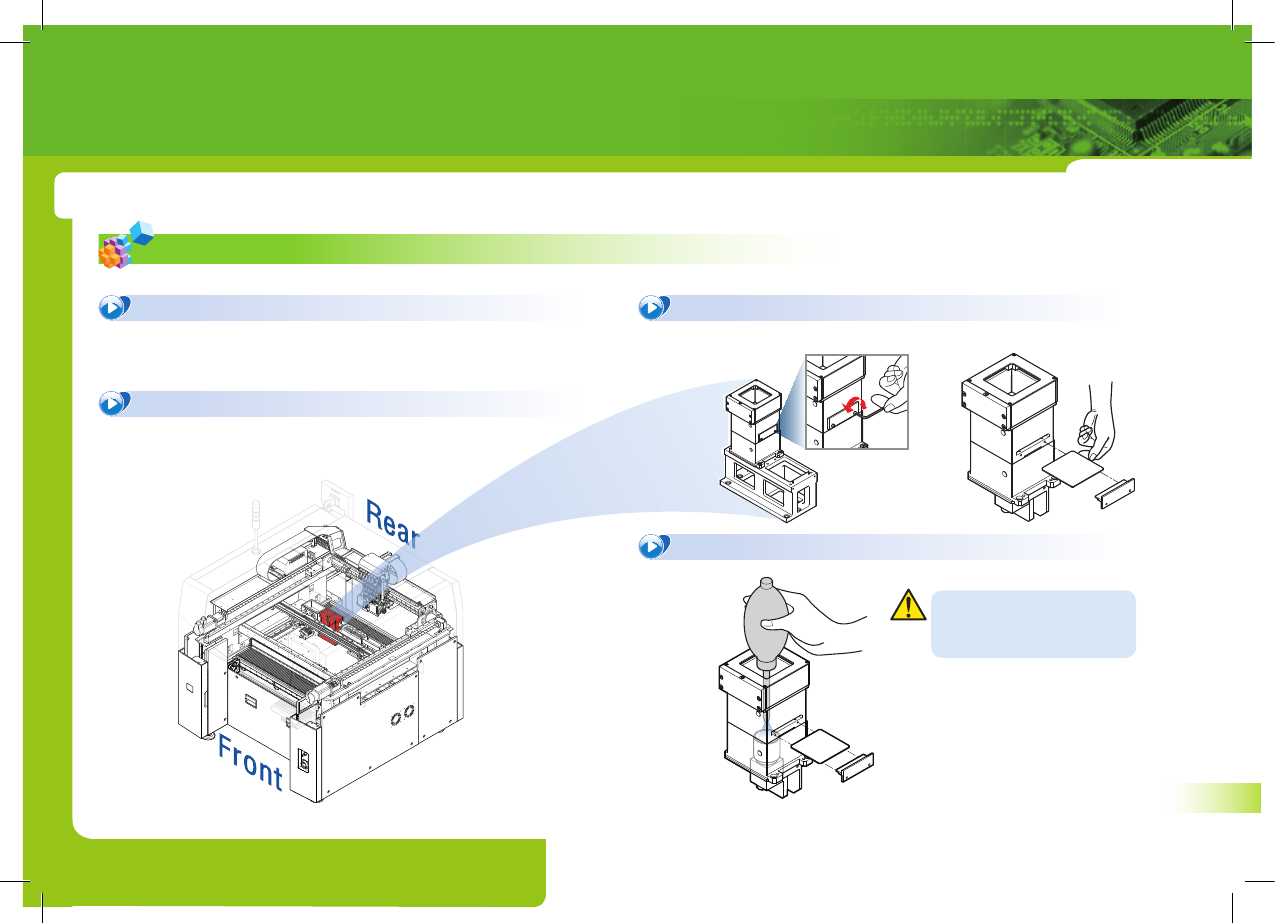 Rear

Front