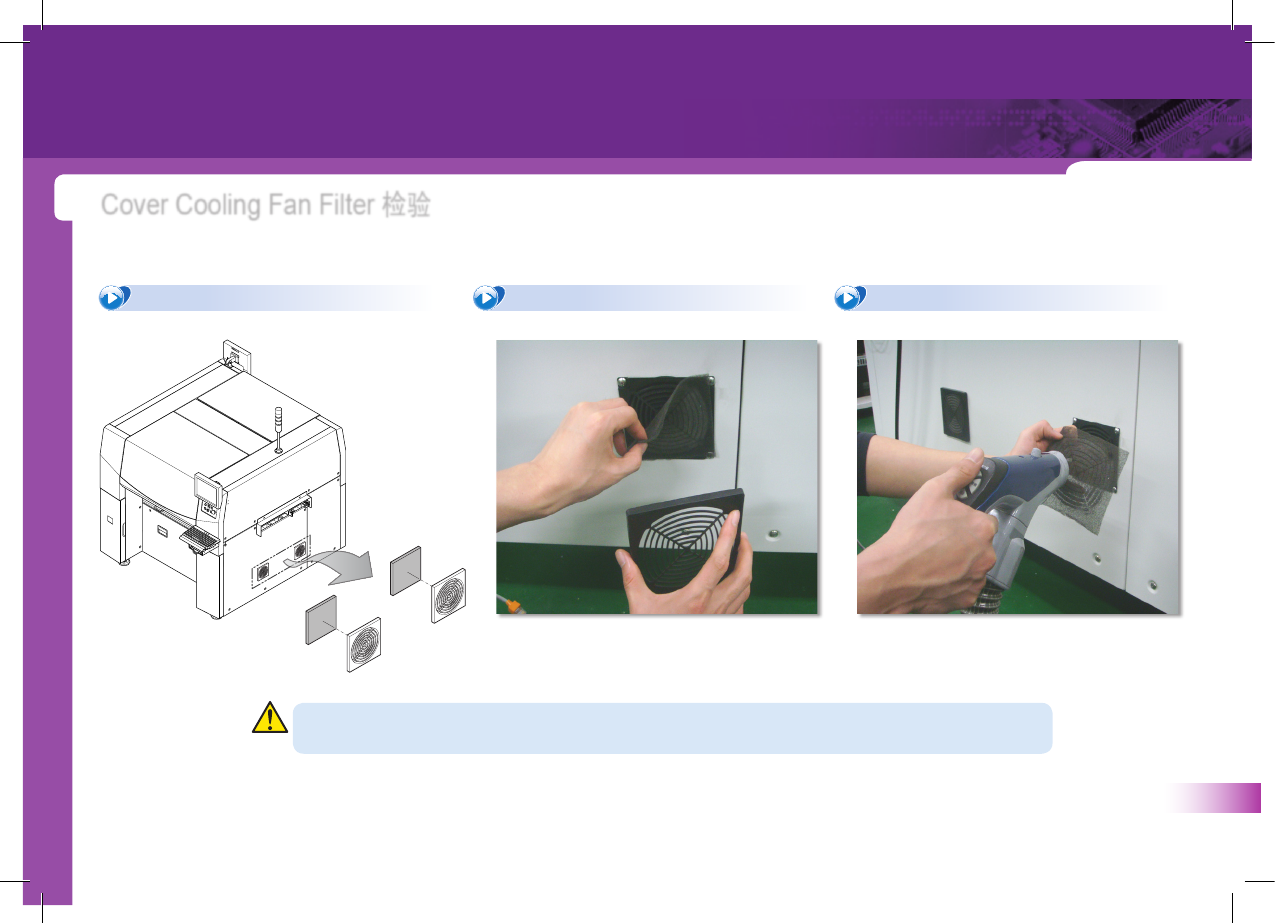 Cover Cooling Fan Filter 检验