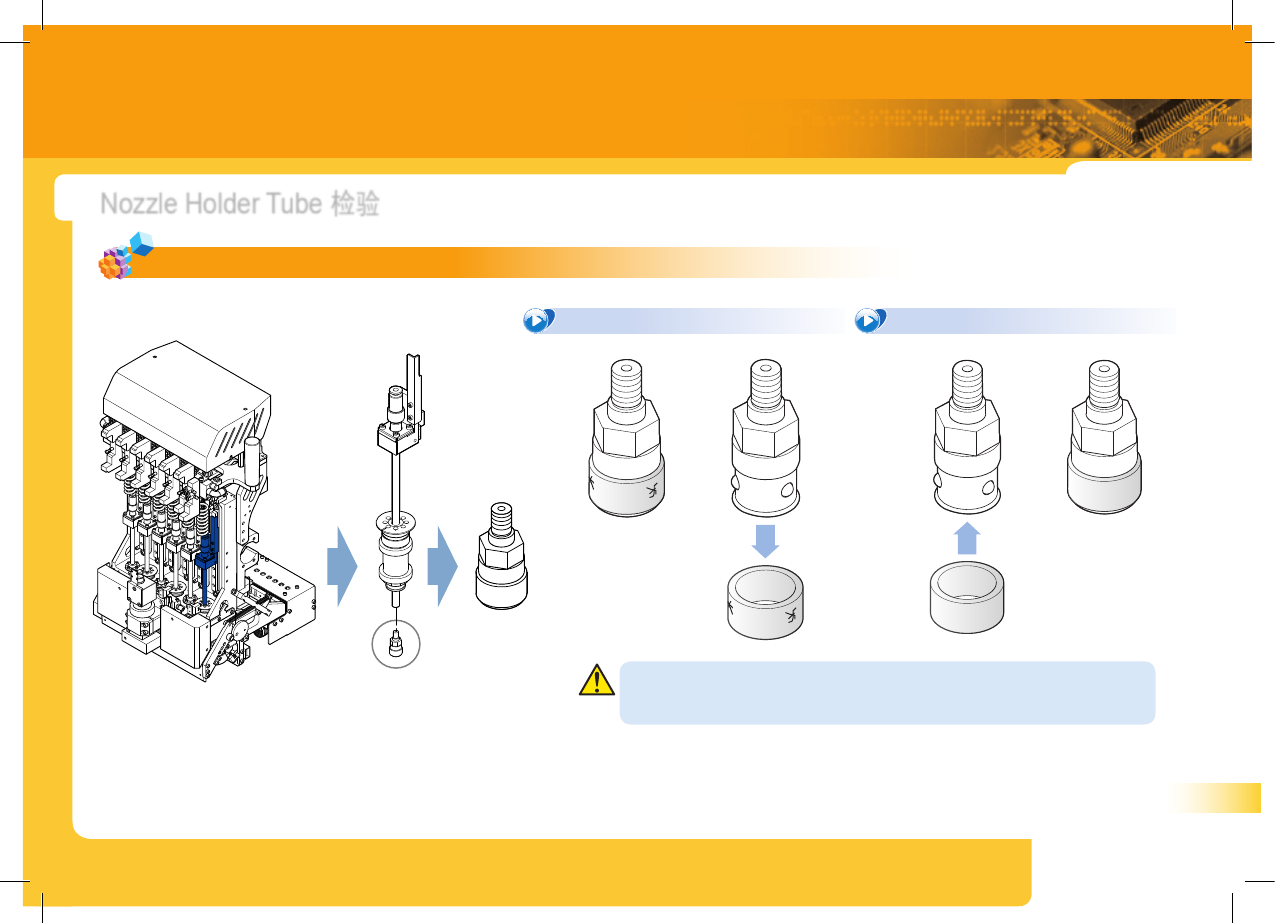 Nozzle Holder Tube 检验