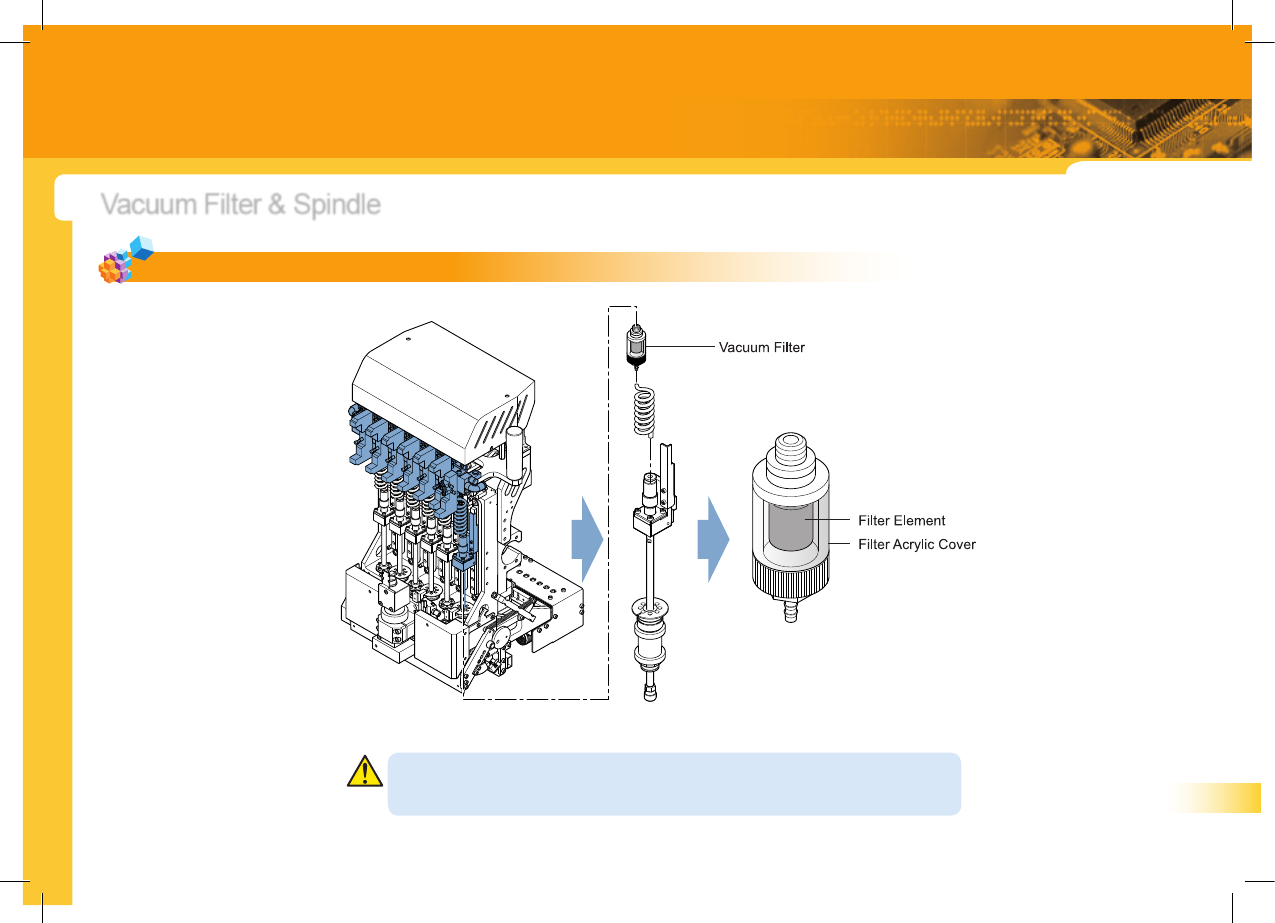 Vacuum Filter & Spindle

Vacuum Filter

Filter Element
Filter Acrylic Cover