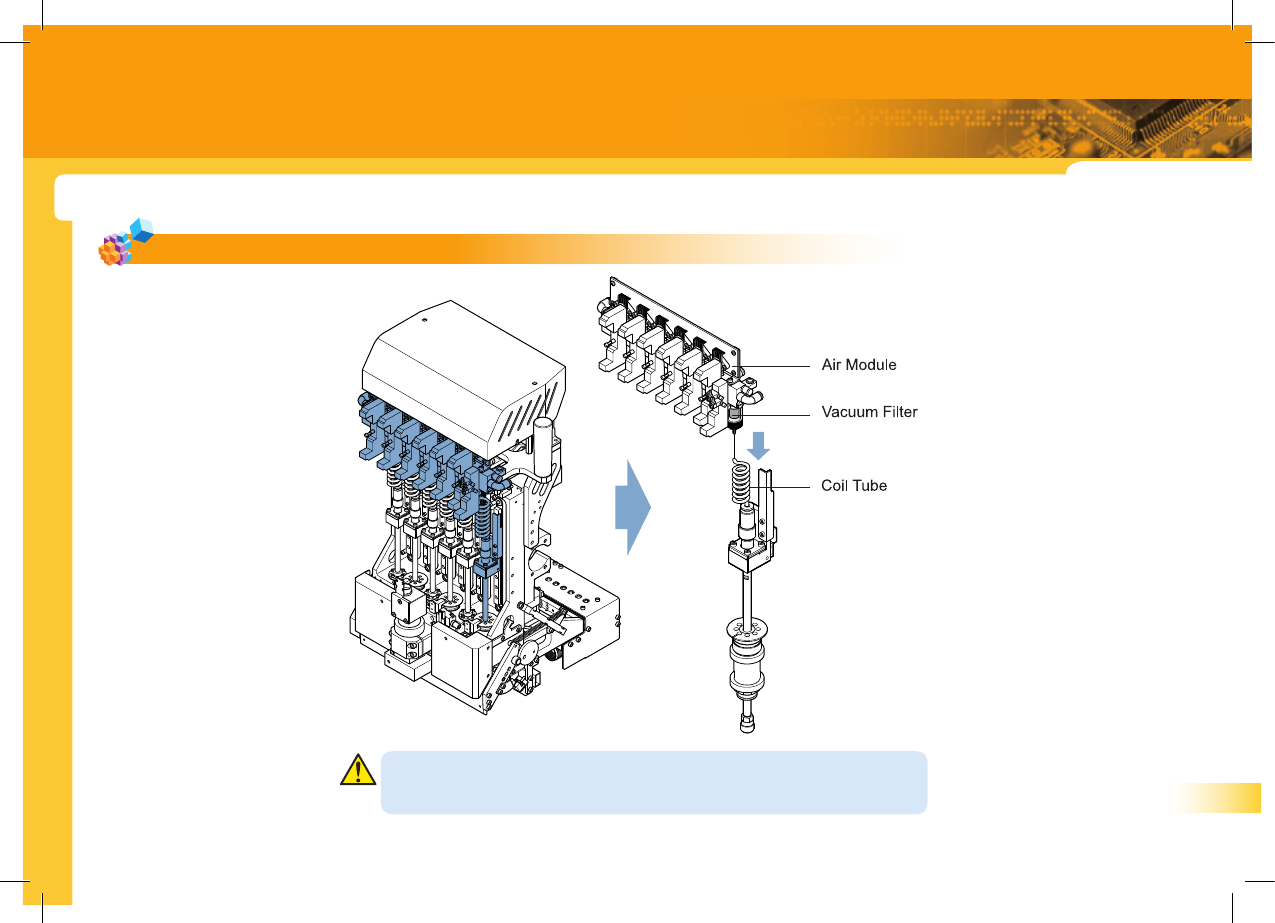 Air Module

Vacuum Filter

Coil Tube