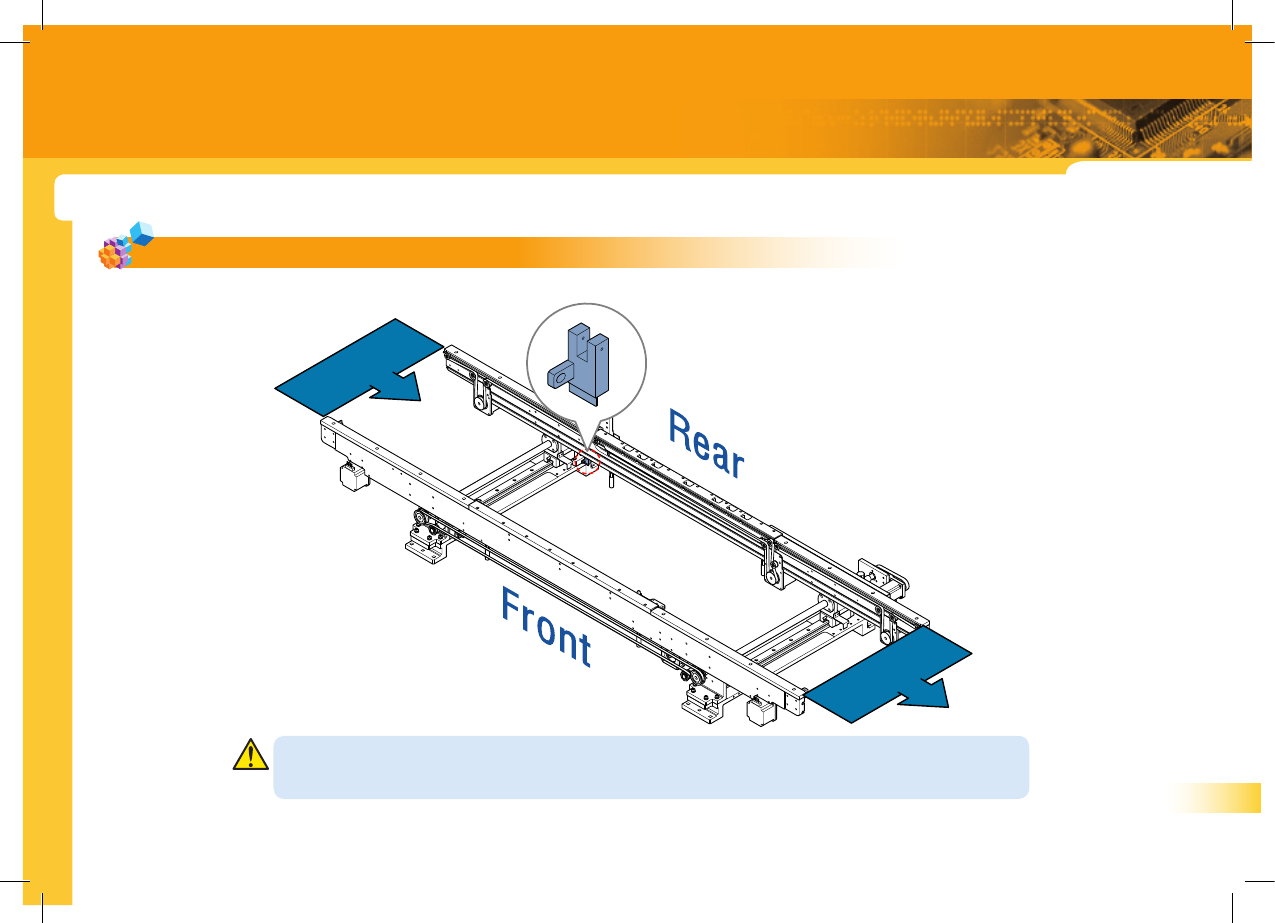 Rear

Front