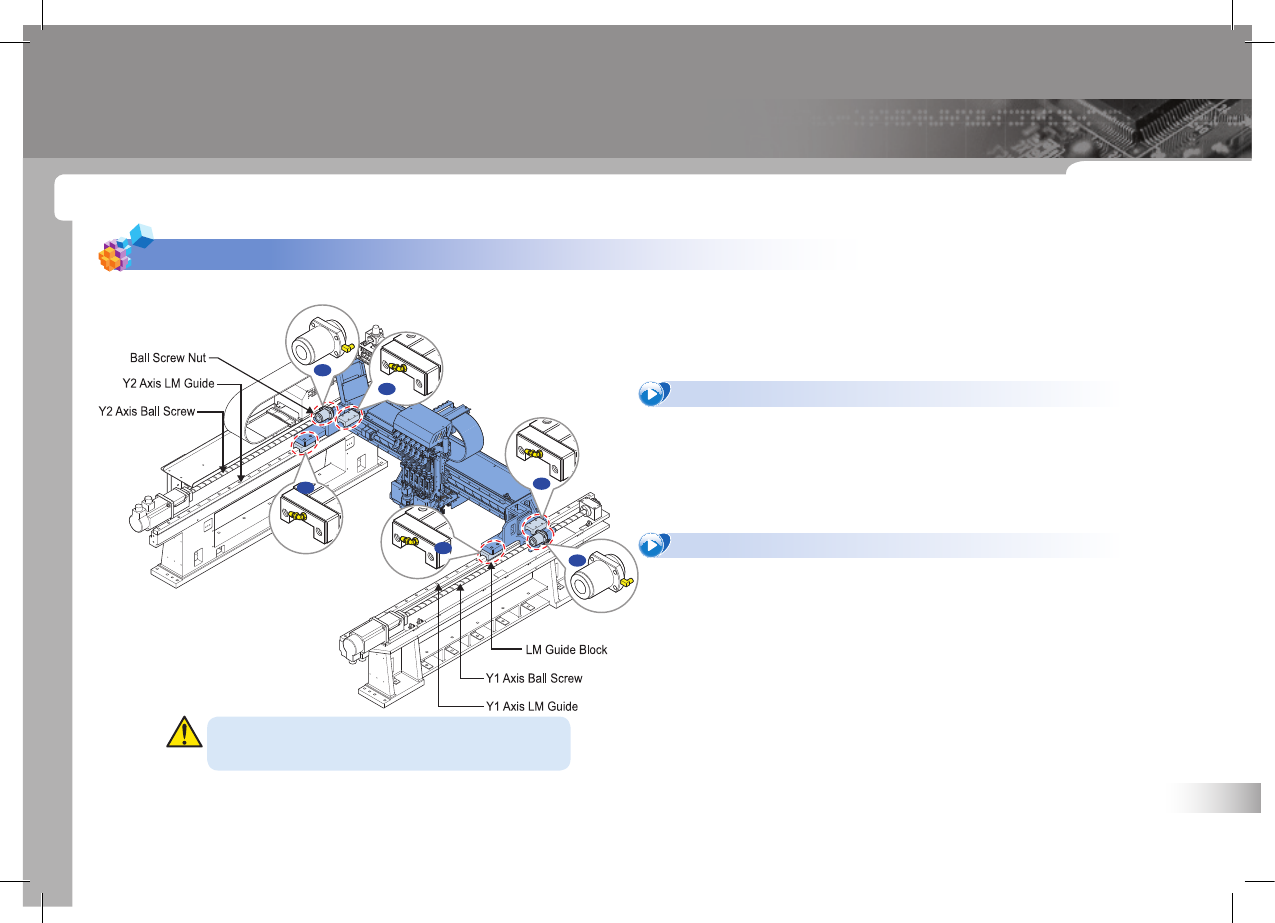 Ball Screw Nut
Y2 Axis LM Guide
Y2 Axis Ball Screw
LM Guide Block
Y1 Axis Ball Screw
Y1 Axis LM Guide