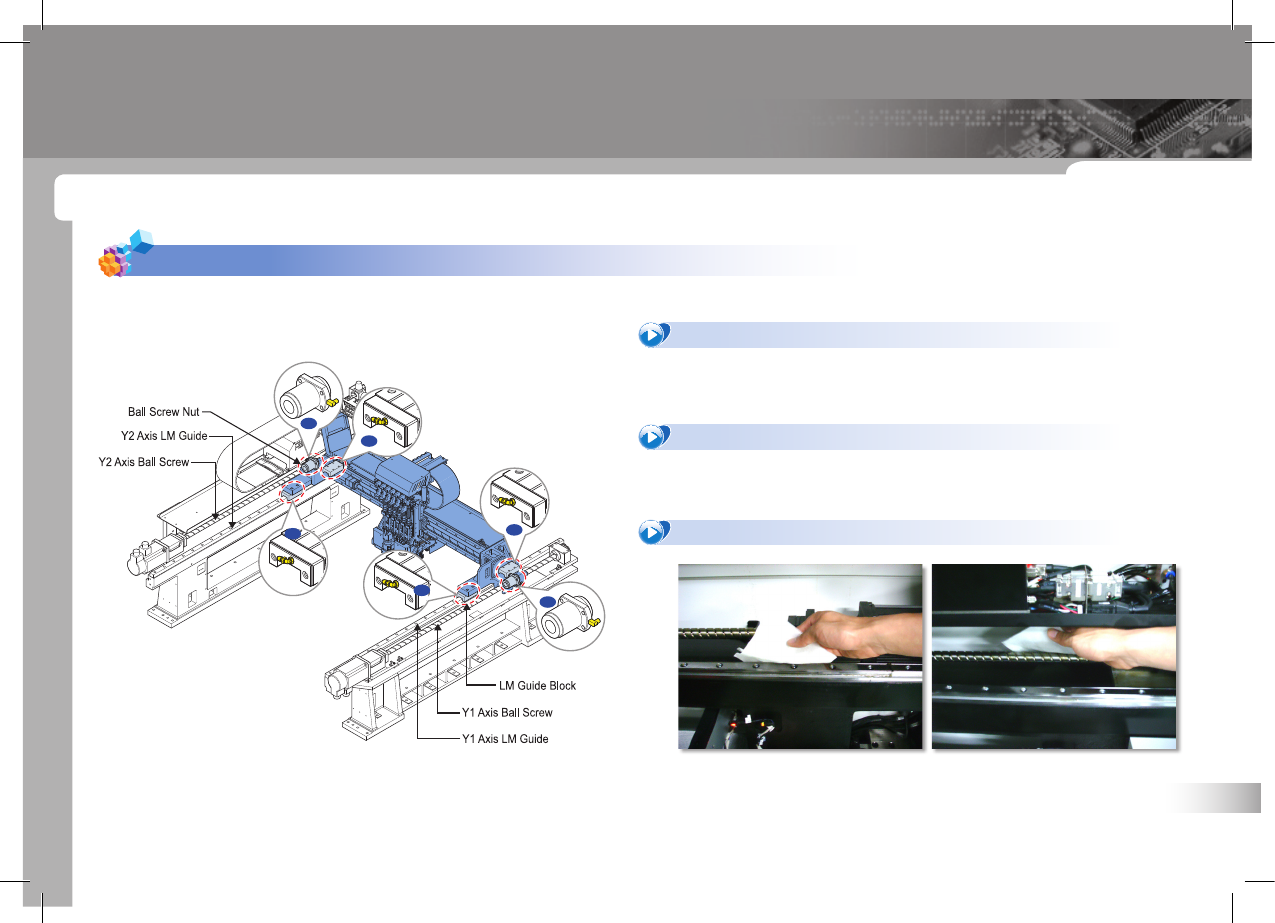 Ball Screw Nut
Y2 Axis LM Guide
Y2 Axis Ball Screw
LM Guide Block
Y1 Axis Ball Screw
Y1 Axis LM Guide