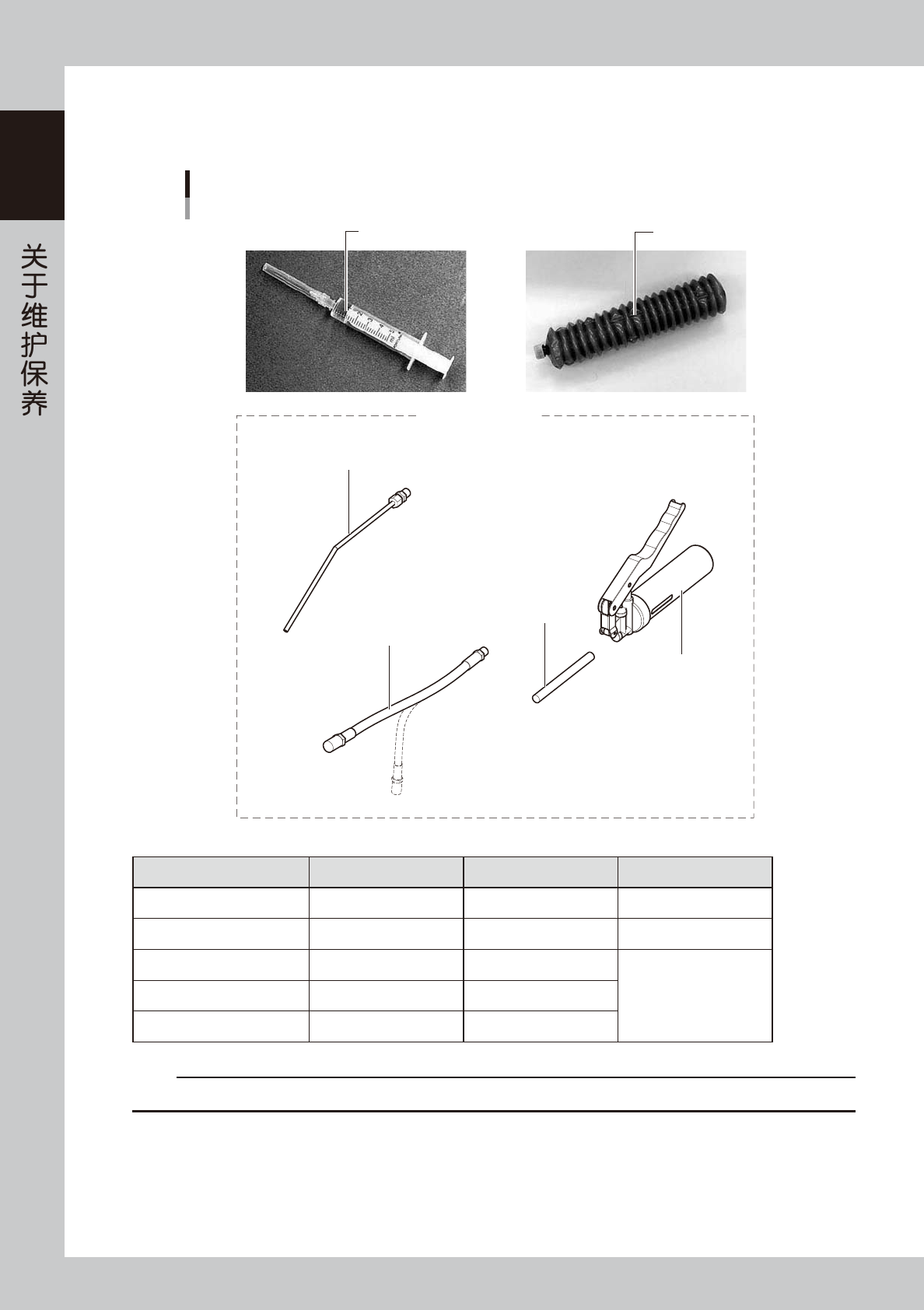 关于维护保养