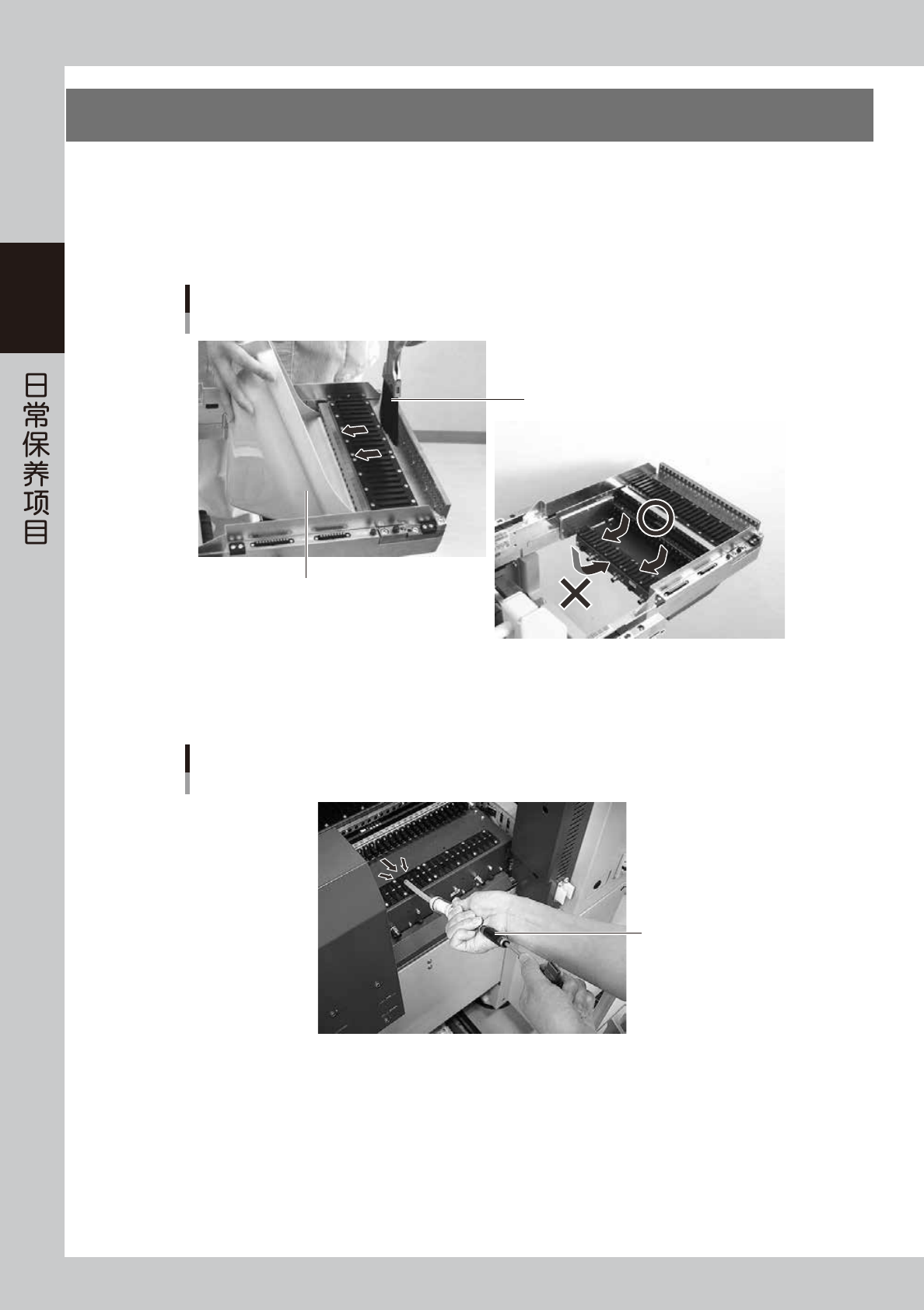 日常保养项目