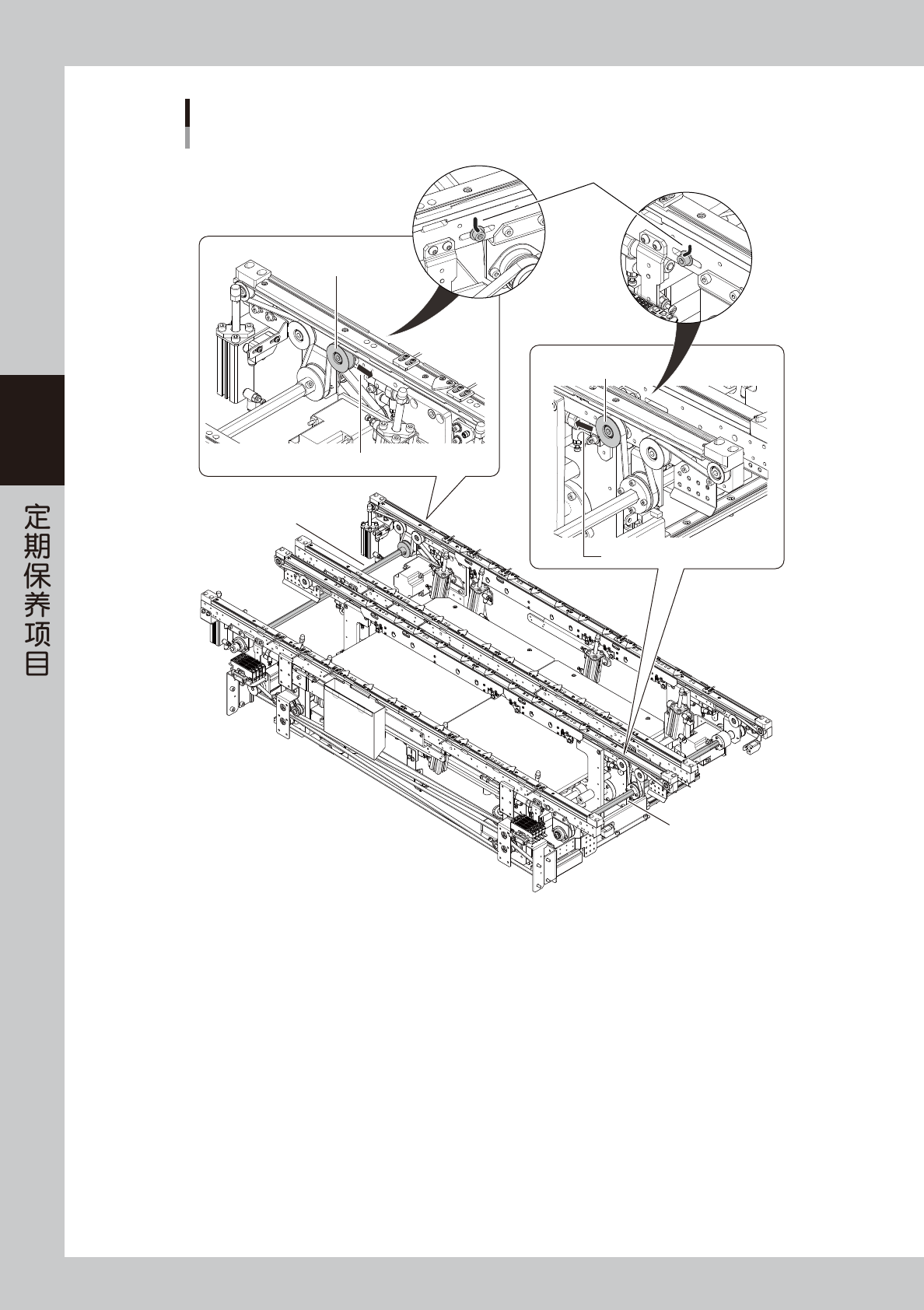 定期保养项目