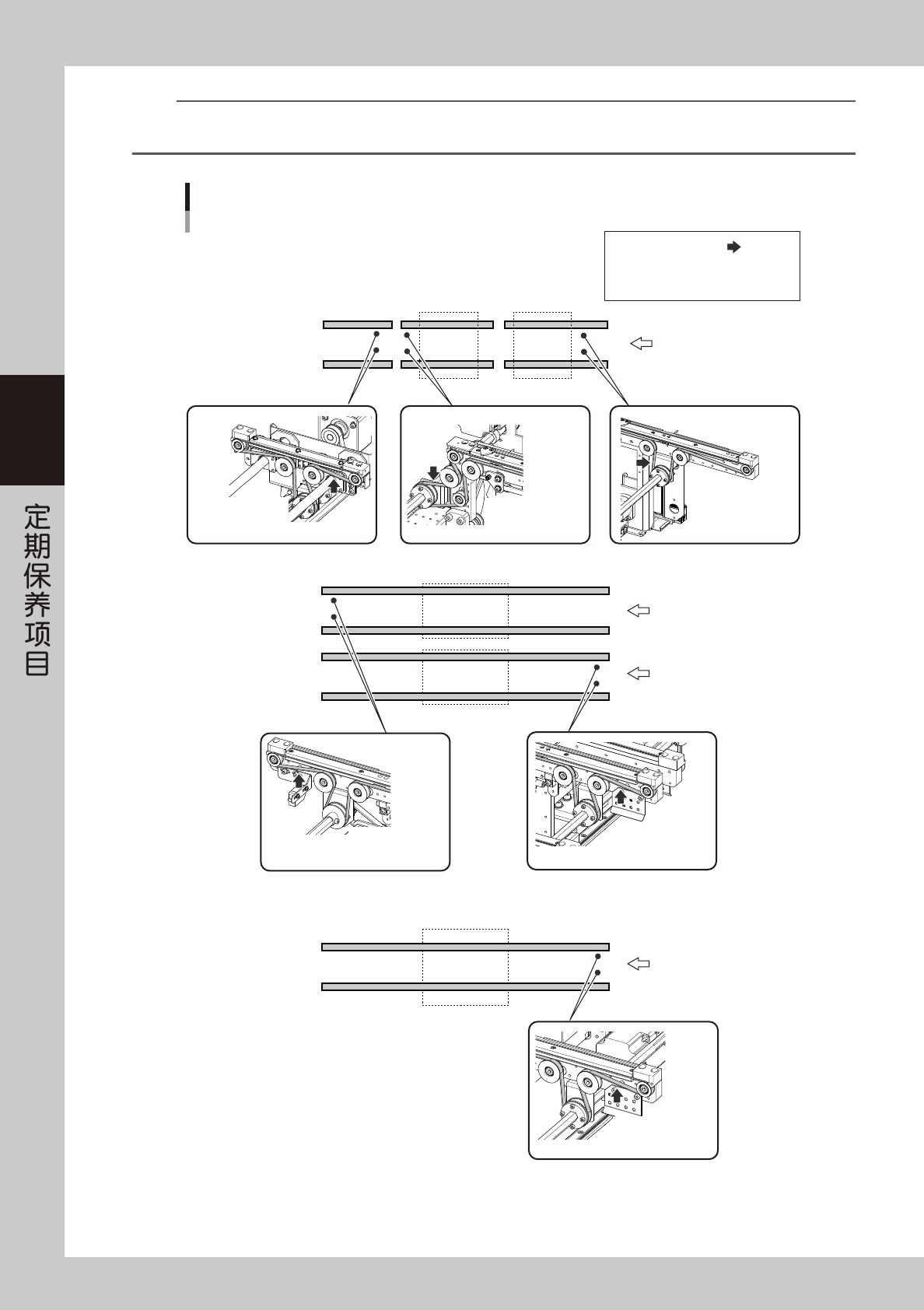 定期保养项目