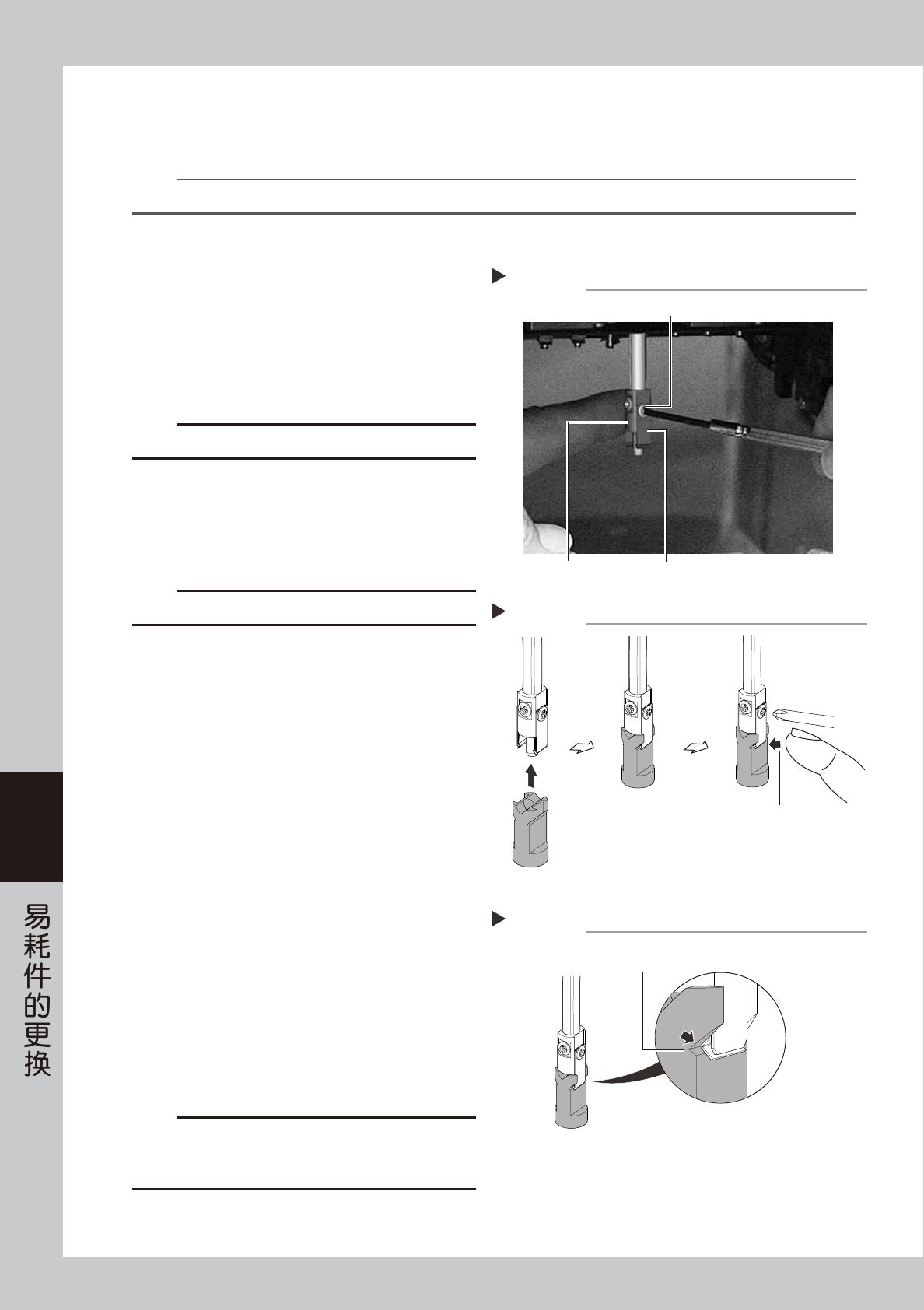 易耗件的更换