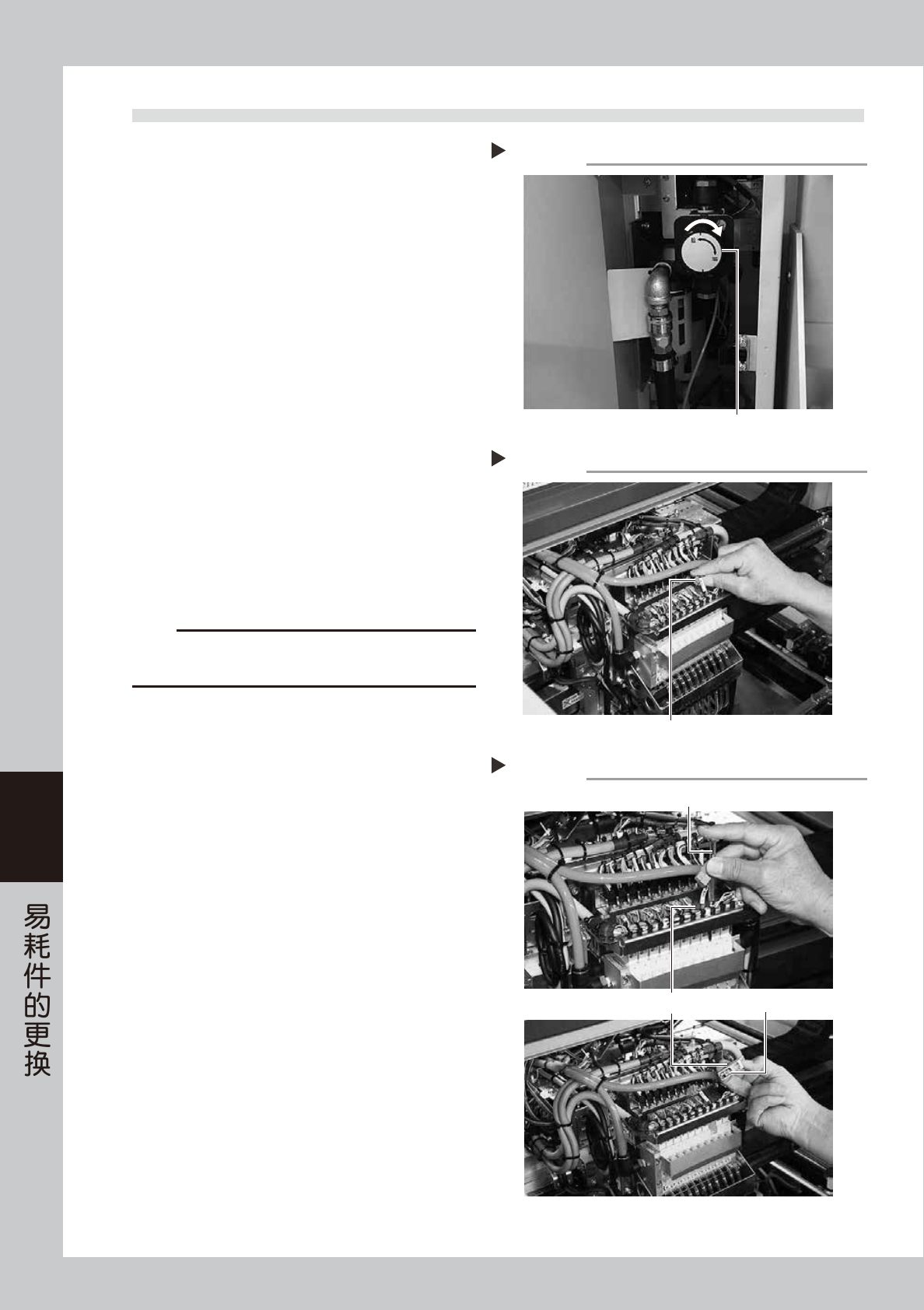 易耗件的更换