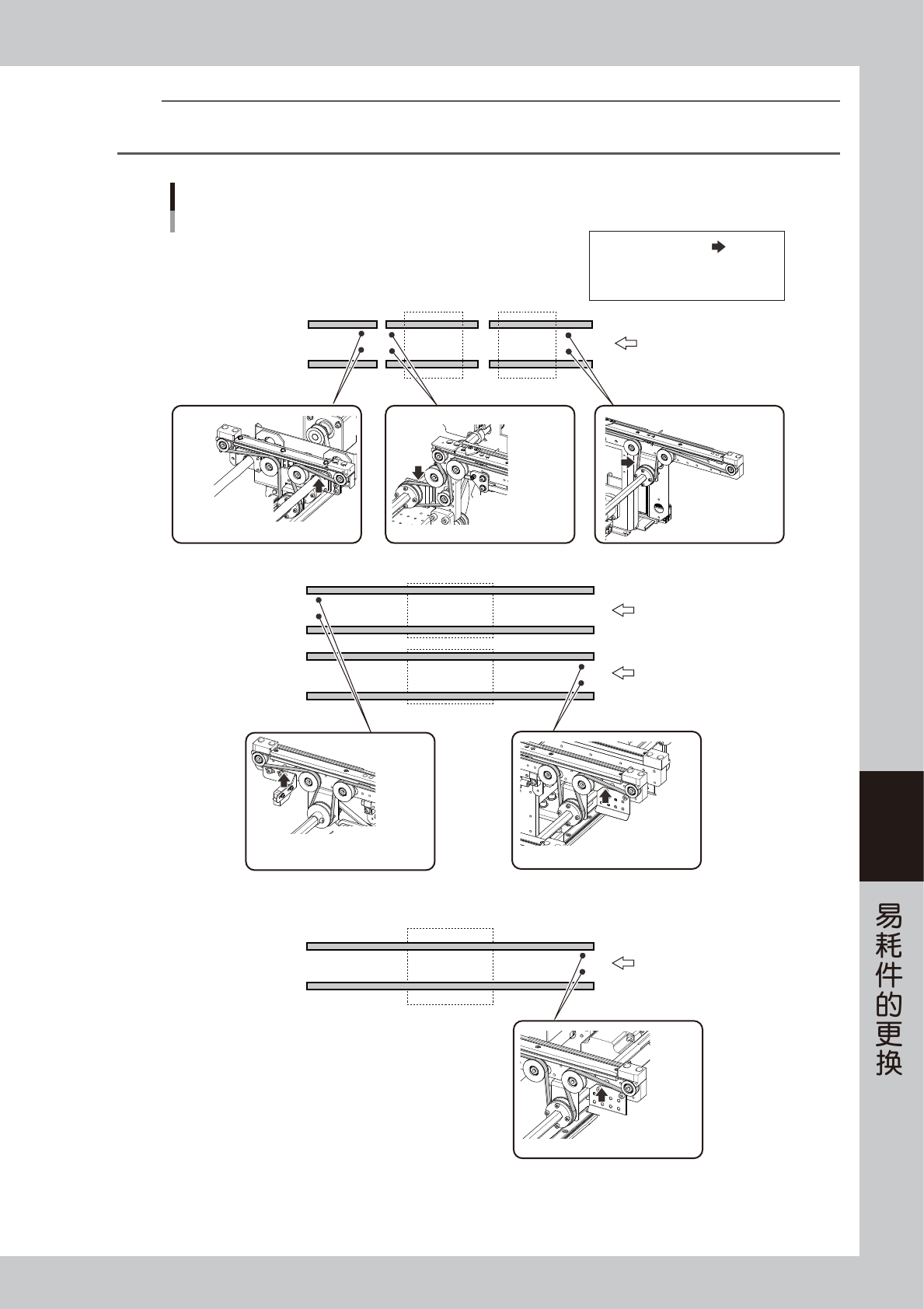 易耗件的更换