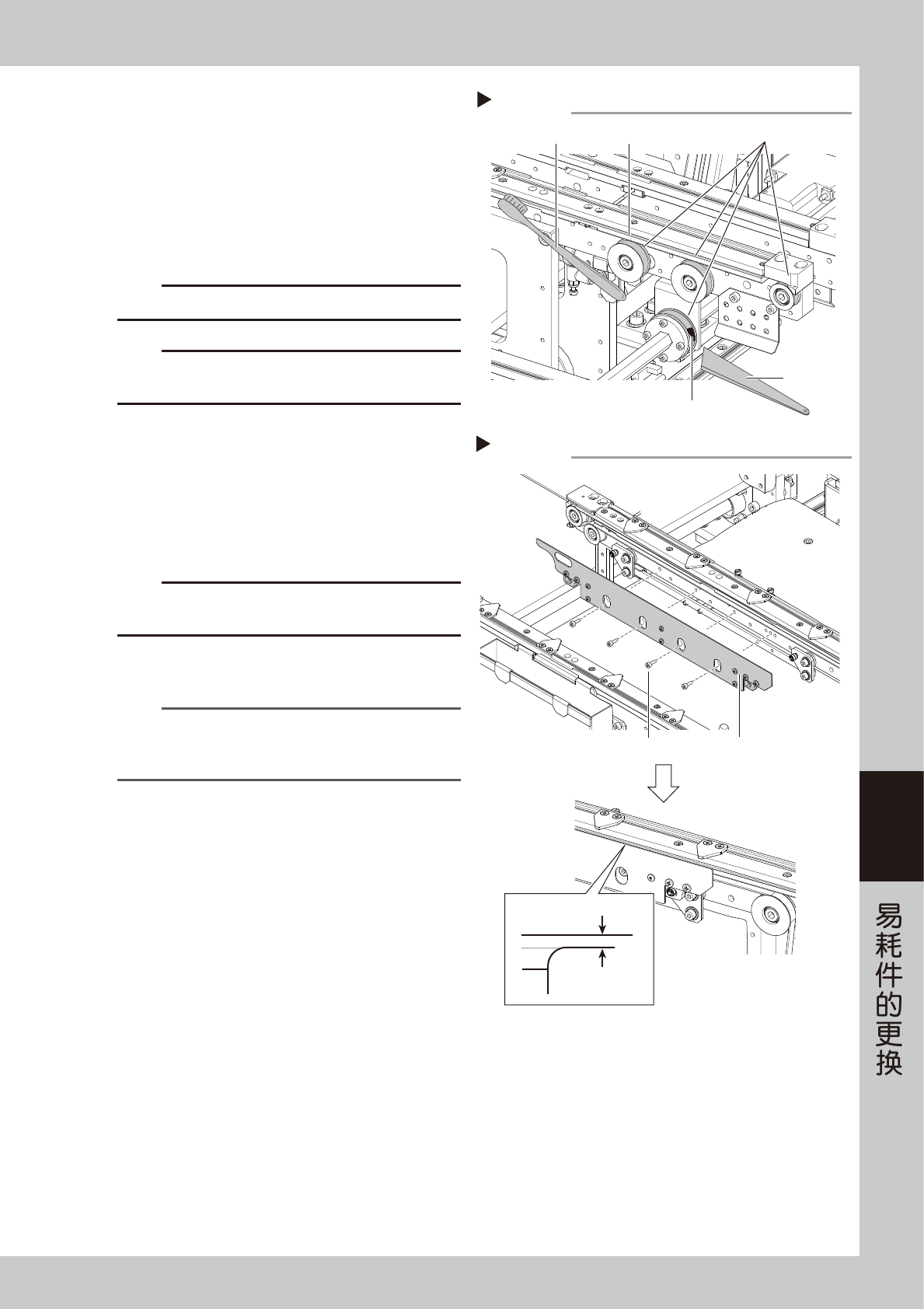 易耗件的更换