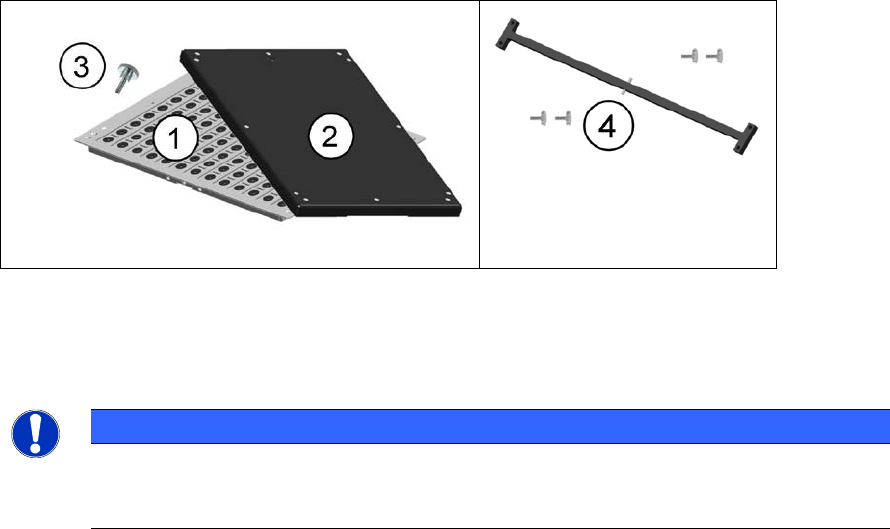 3
1
2
4