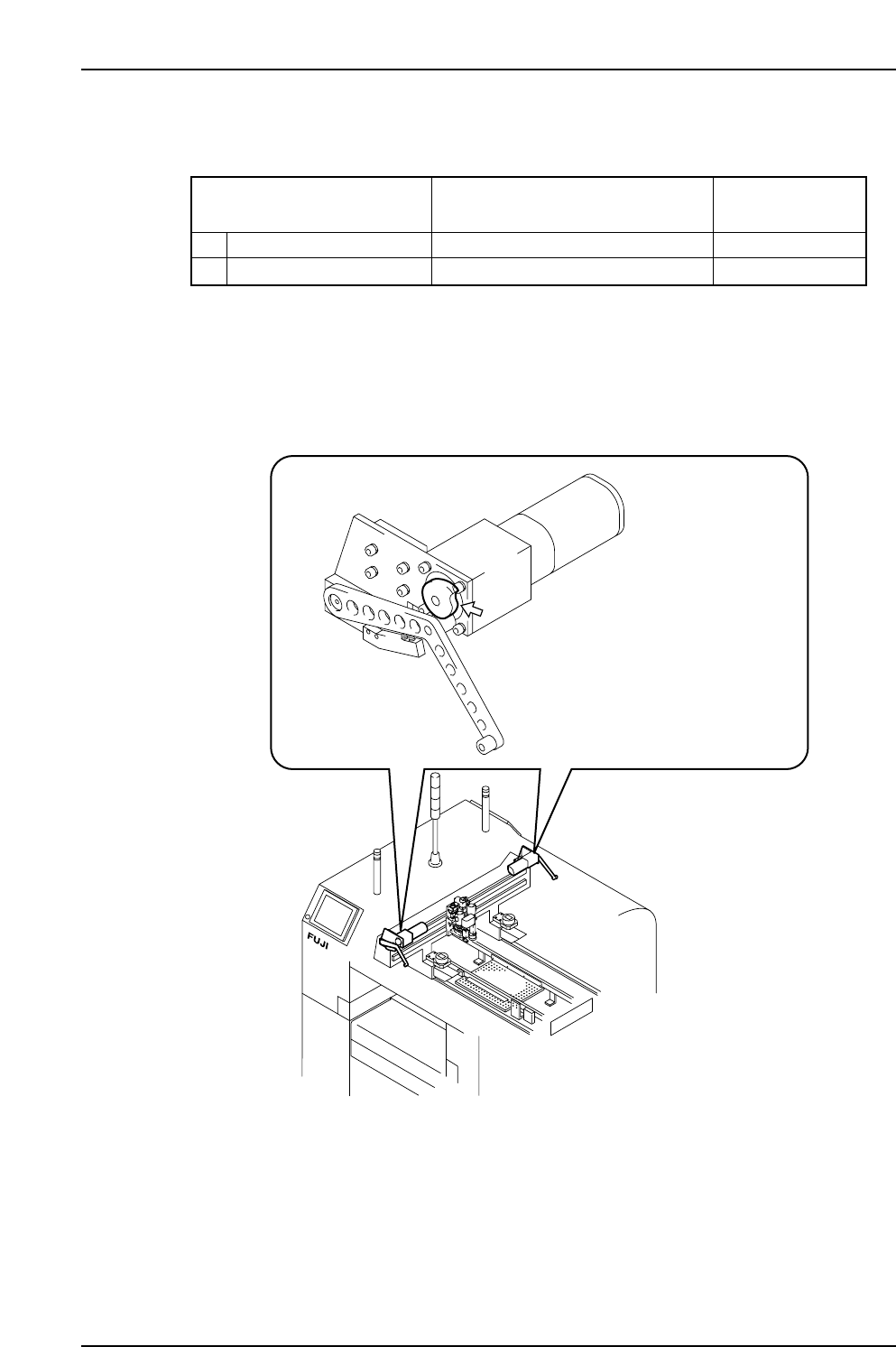 FUJI