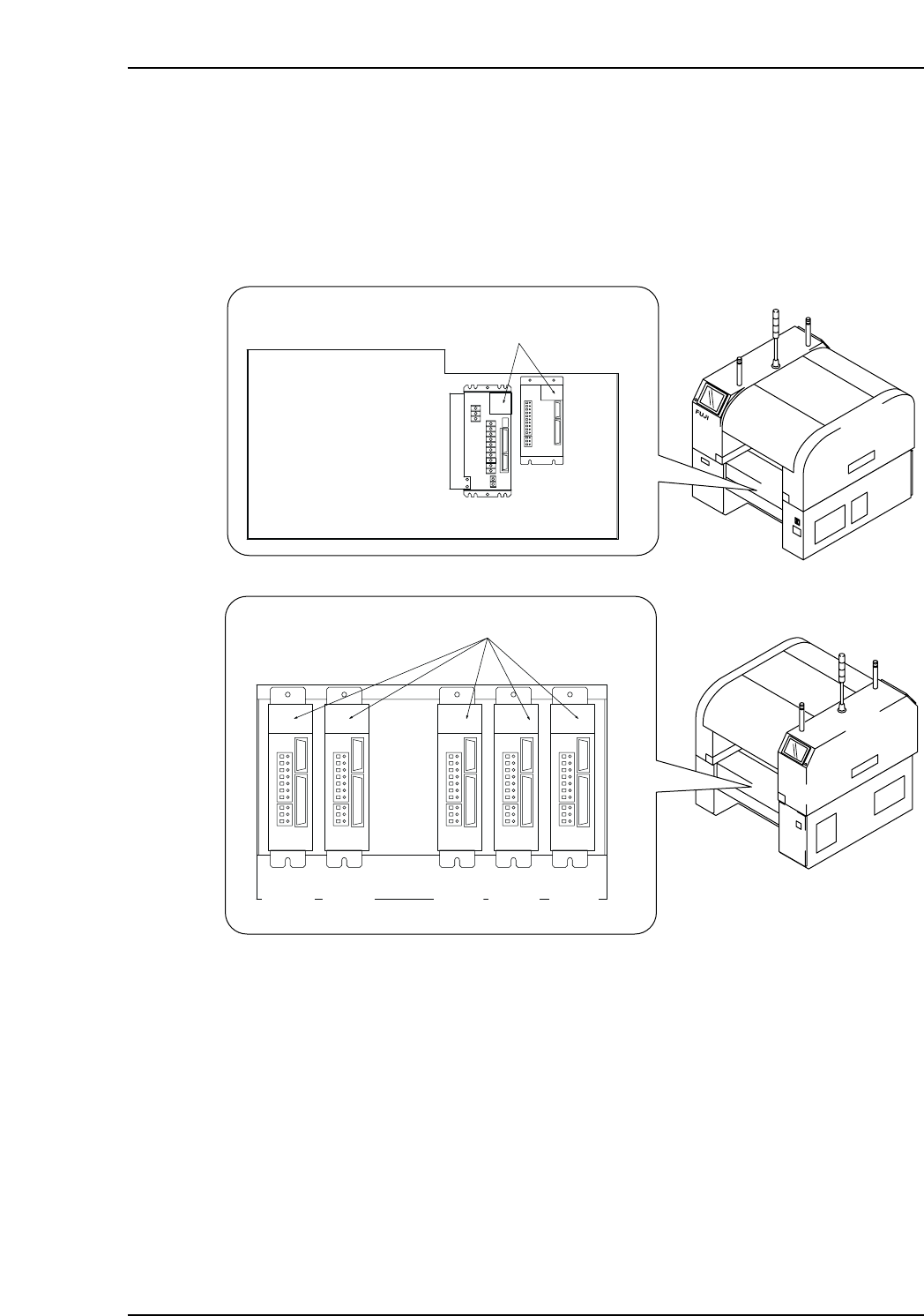 FUJI