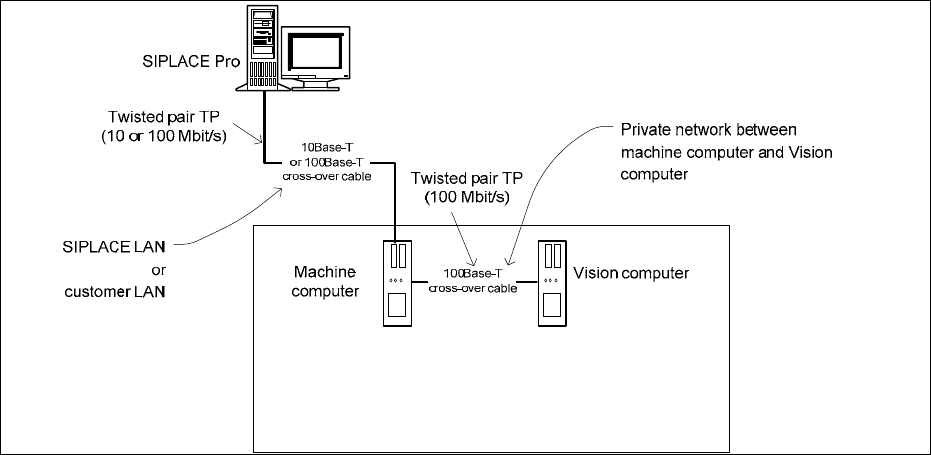 SIPLACE Pro

Twisted pair TP
(10 or 100 Mbit/s)

10Base-T
or 100Base-T
cross-over cable

Private network between
machine computer and Vision
computer

Twisted pair TP
(100 Mbit/s)

SIPLACE LAN
or
customer LAN

Machine
computer

100Base-T
cross-over cable

Vision computer