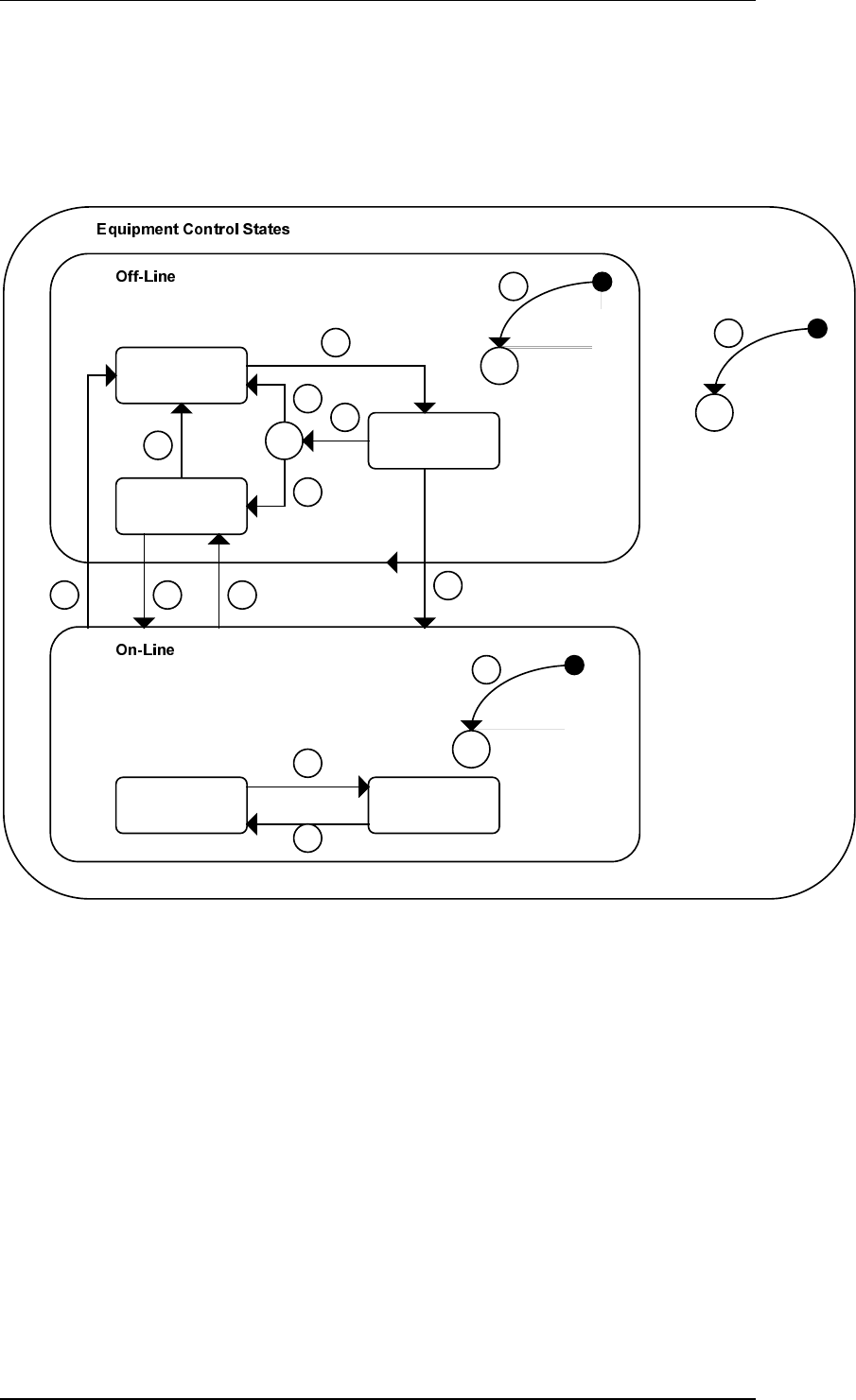 Equipment Control States

Off-Line

On-Line