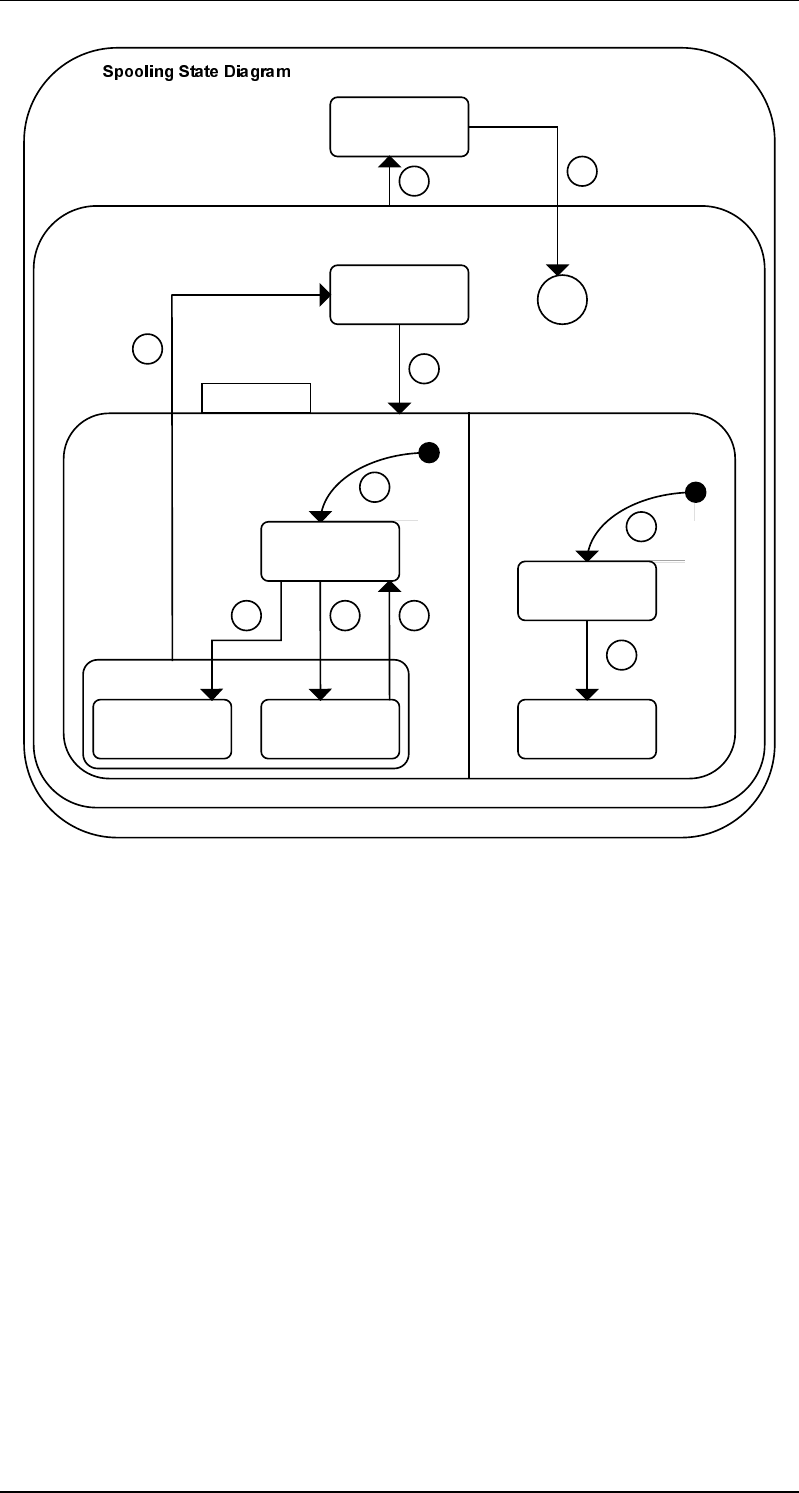 Spooling State Diagram