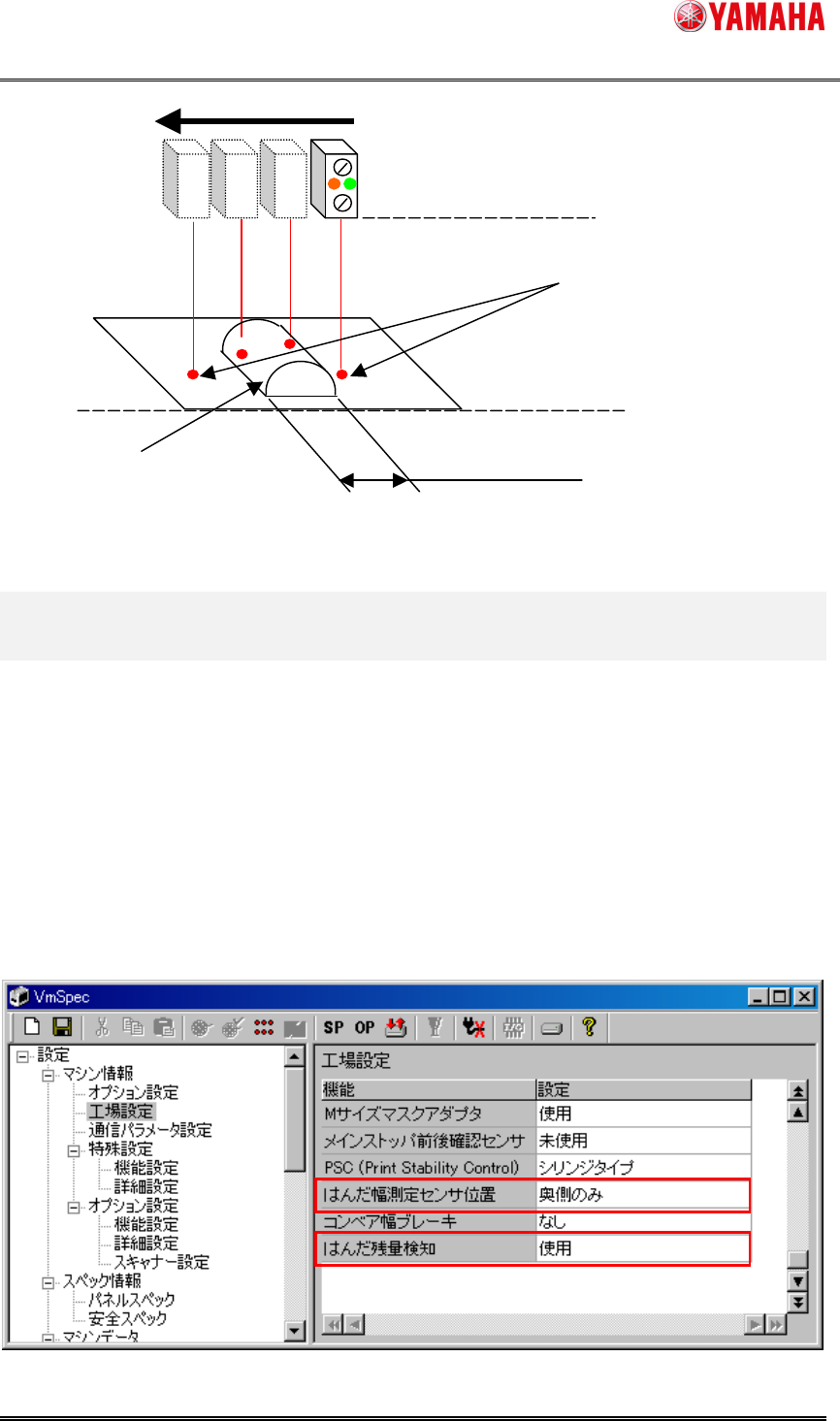 YAMAHA

VmSpec

SP OP

設定
マシン情報
オプション設定
工場設定
通信パラメータ設定
特殊設定
機能設定
詳細設定
オプション設定
機能設定
詳細設定
スキャナー設定
スペック情報
パネルスペック
安全スペック
マシンデータ

工場設定

| 機能 | 設定 |
|---|---|
| Mサイズマスクアダプタ | 使用 |
| メインストッパ前後確認センサ | 未使用 |
| PSC (Print Stability Control) | シリンジタイプ |
| はんだ幅測定センサ位置 | 奥側のみ |
| コンベア幅ブレーキ | なし |
| はんだ残量検知 | 使用 |