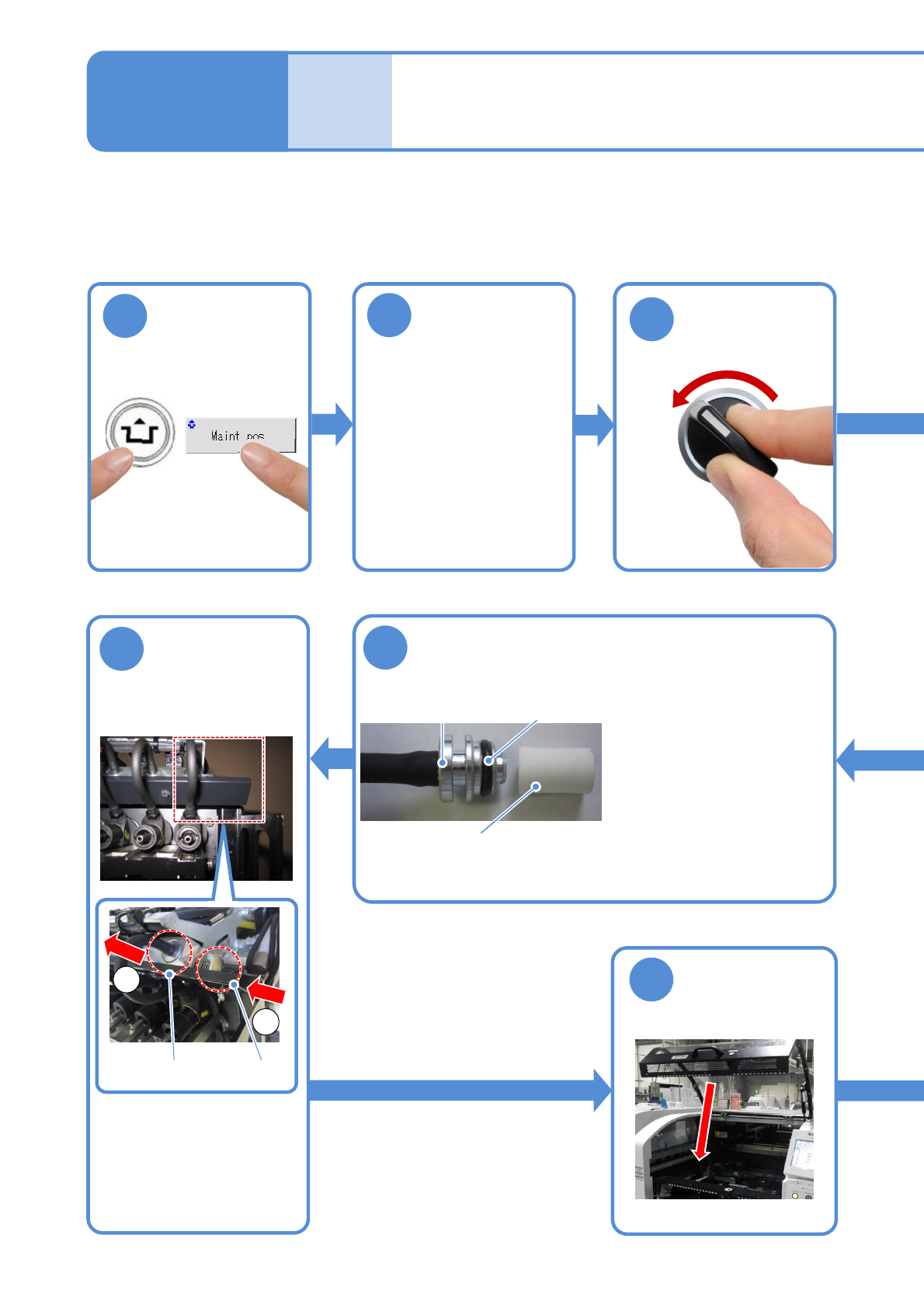 Maint pos