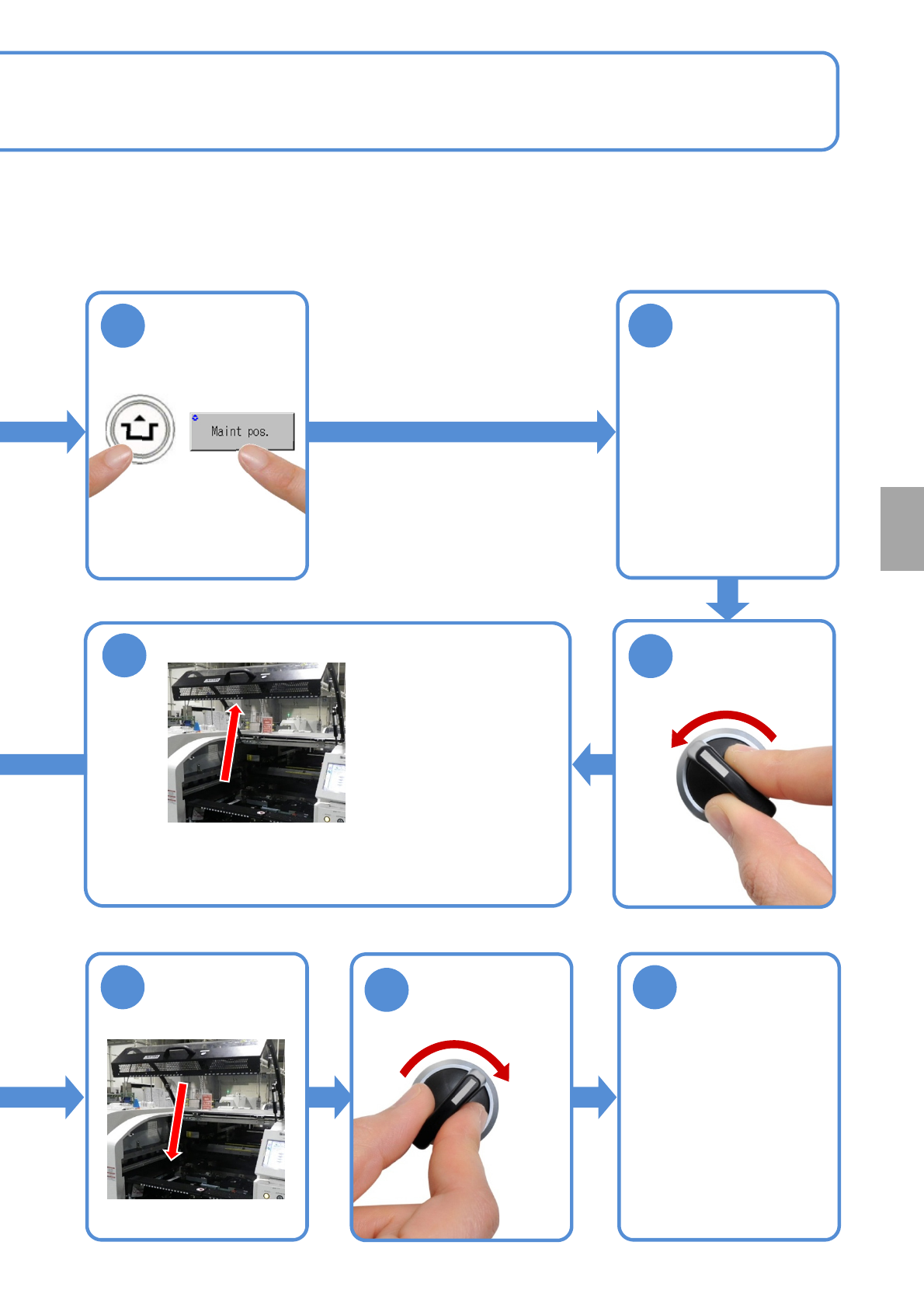 Maint pos.