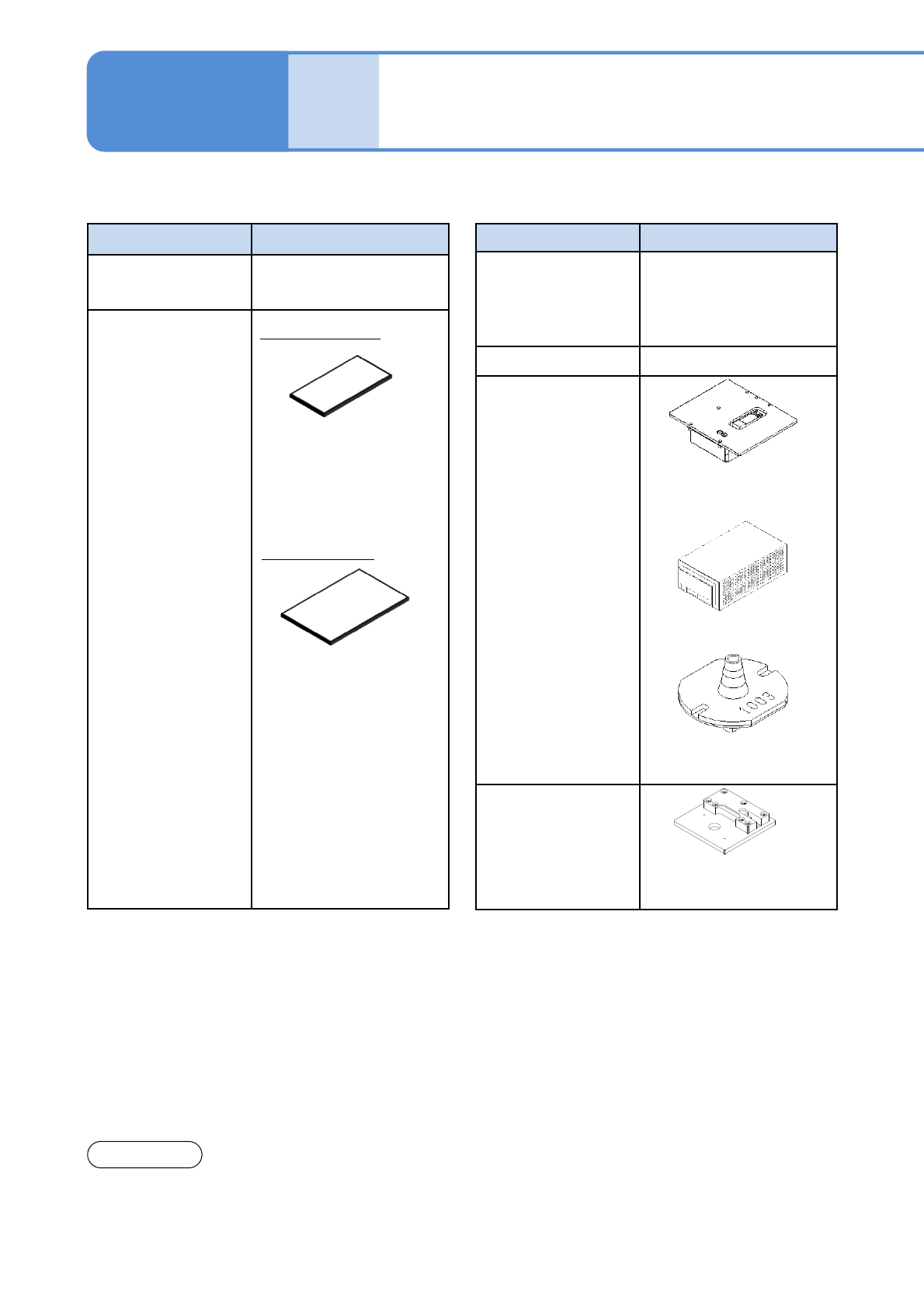 1003