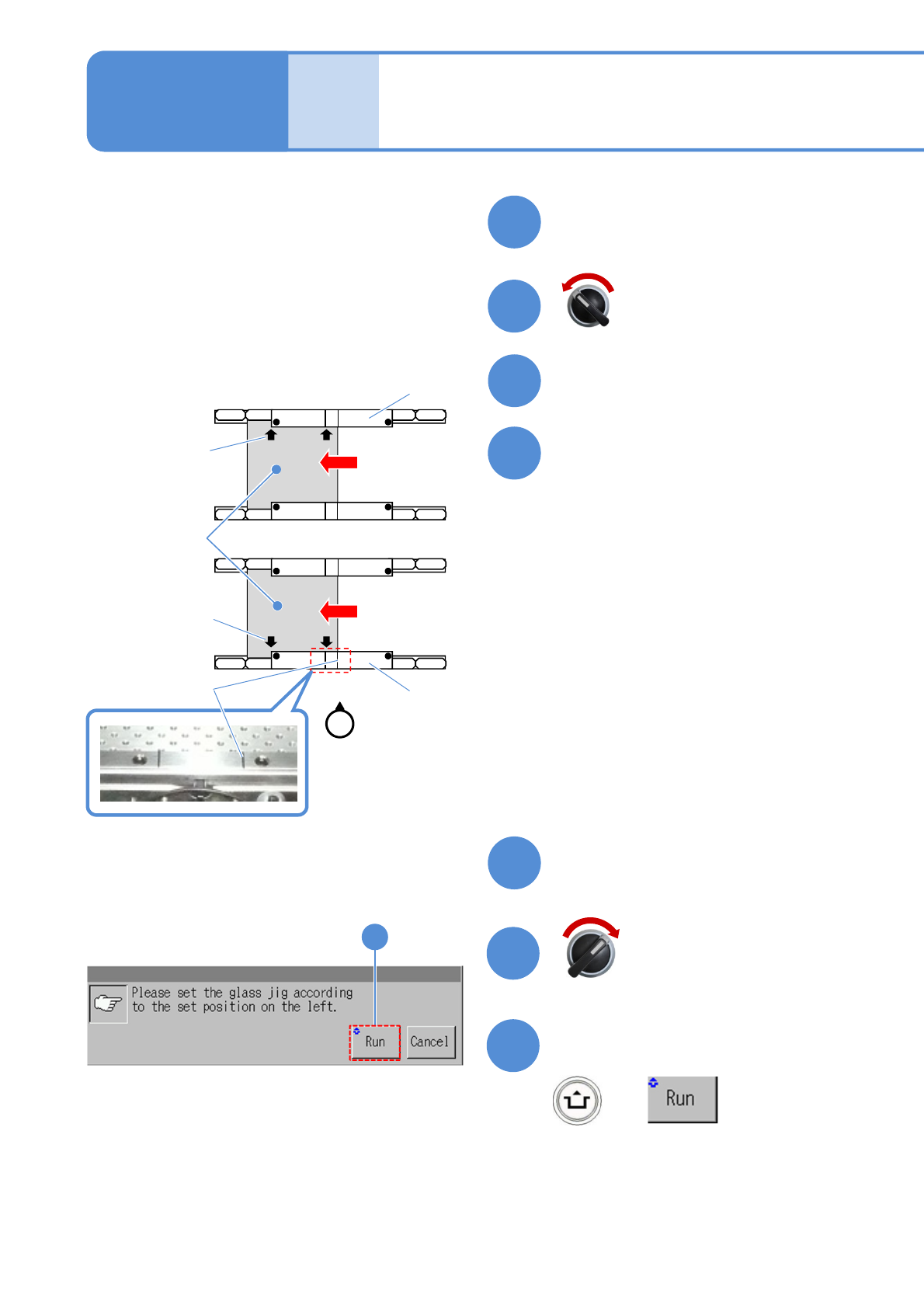 Please set the glass jig according to the set position on the left.

Run

Cancel

Run