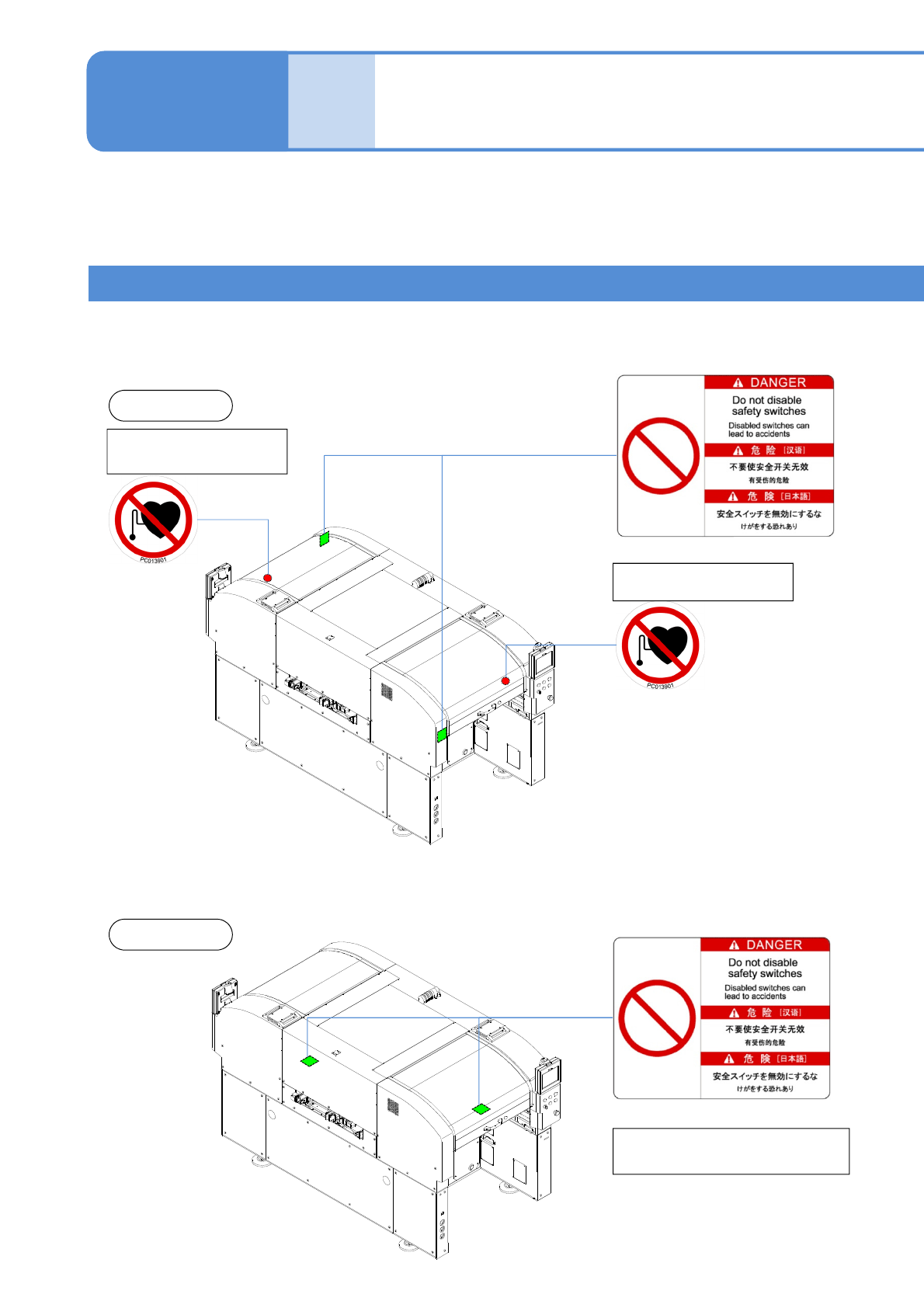 DANGER
Do not disable safety switches
Disabled switches can lead to accidents
危 险 [汉语]
不要使安全开关无效
有受伤的危险
危 険 [日本語]
安全スイッチを無効にするな
けがをする恐れあり

PC013901

PC013901

DANGER
Do not disable safety switches
Disabled switches can lead to accidents
危 险 [汉语]
不要使安全开关无效
有受伤的危险
危 険 [日本語]
安全スイッチを無効にするな
けがをする恐れあり