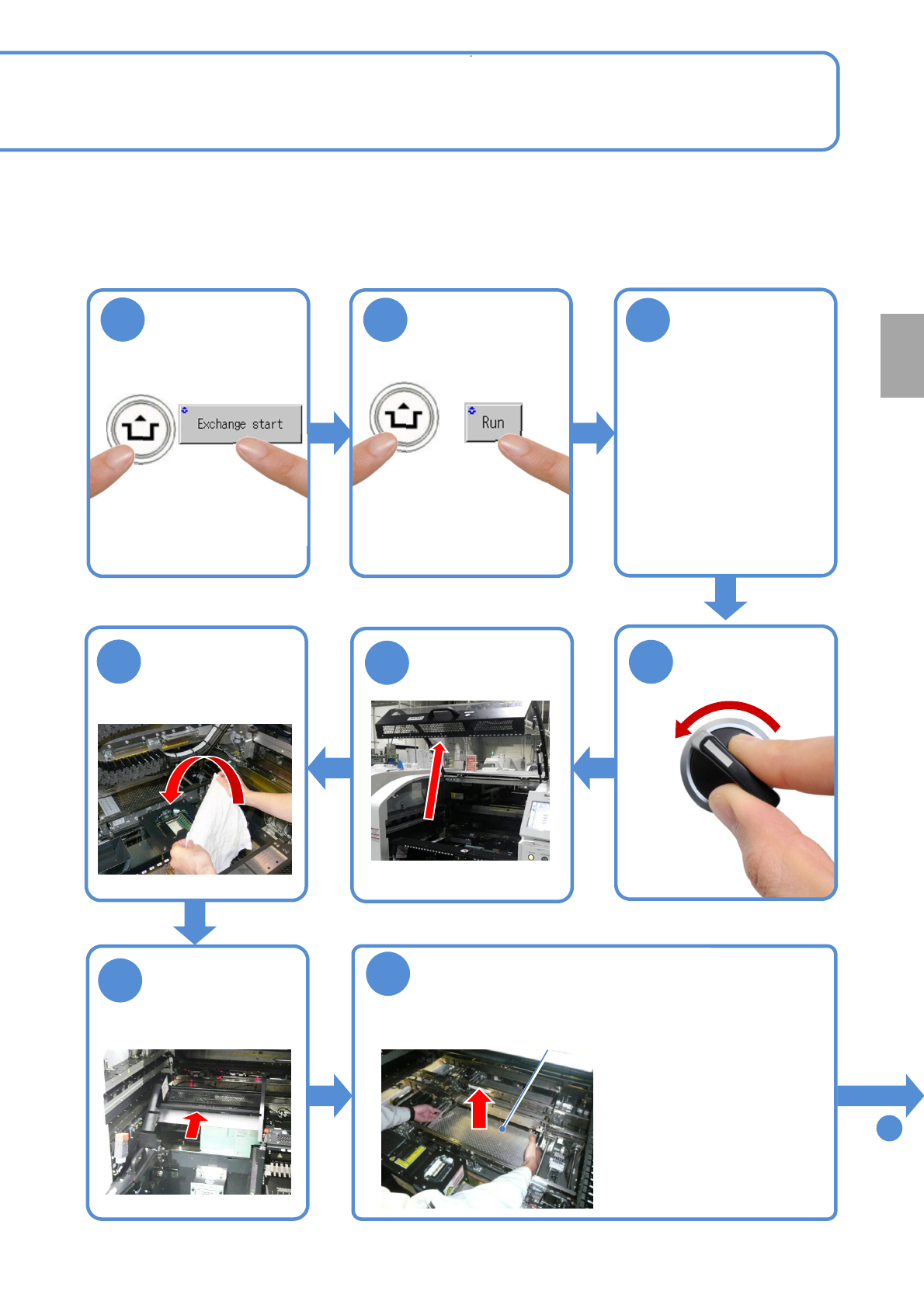 Exchange start

Run