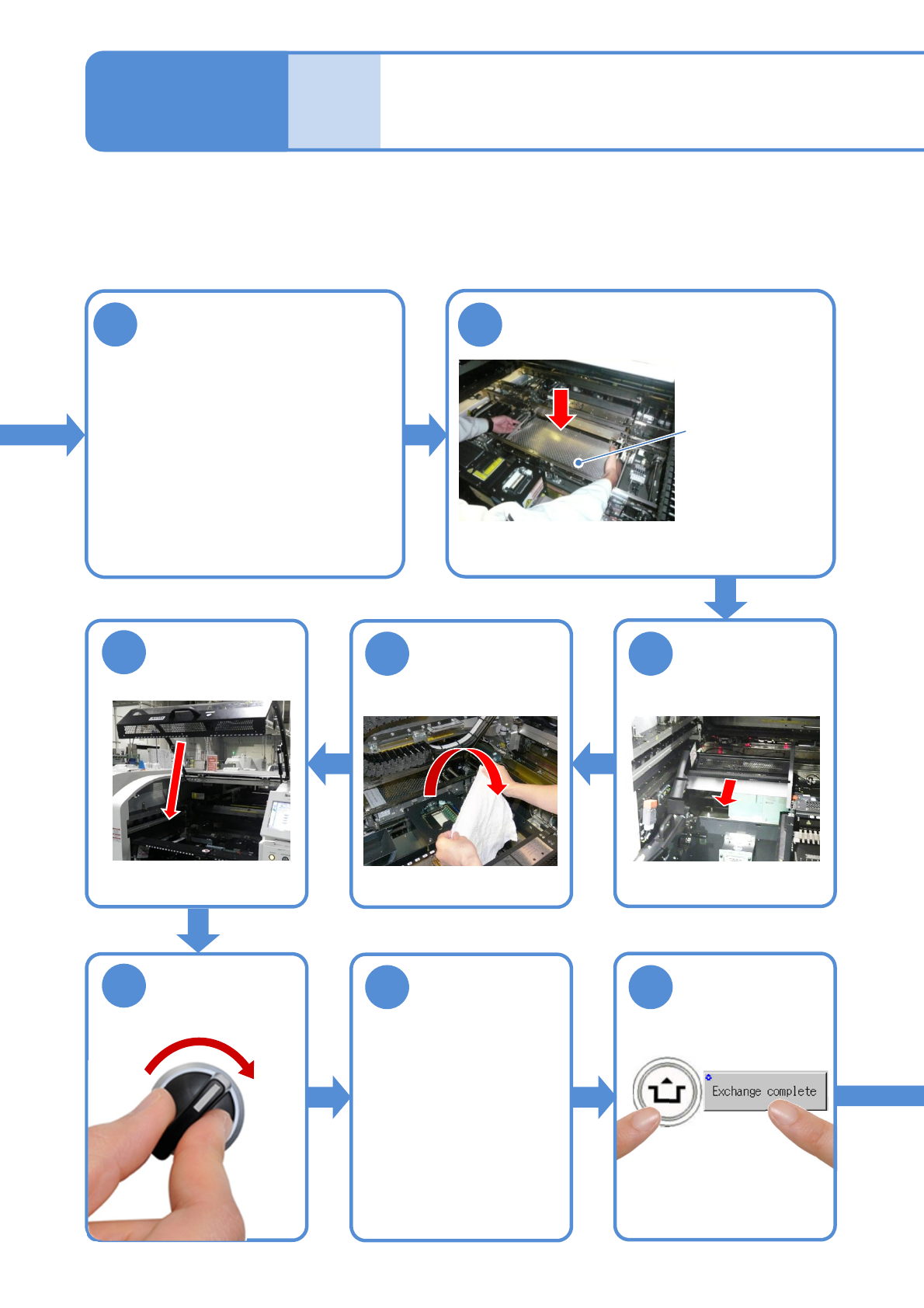 Exchange complete