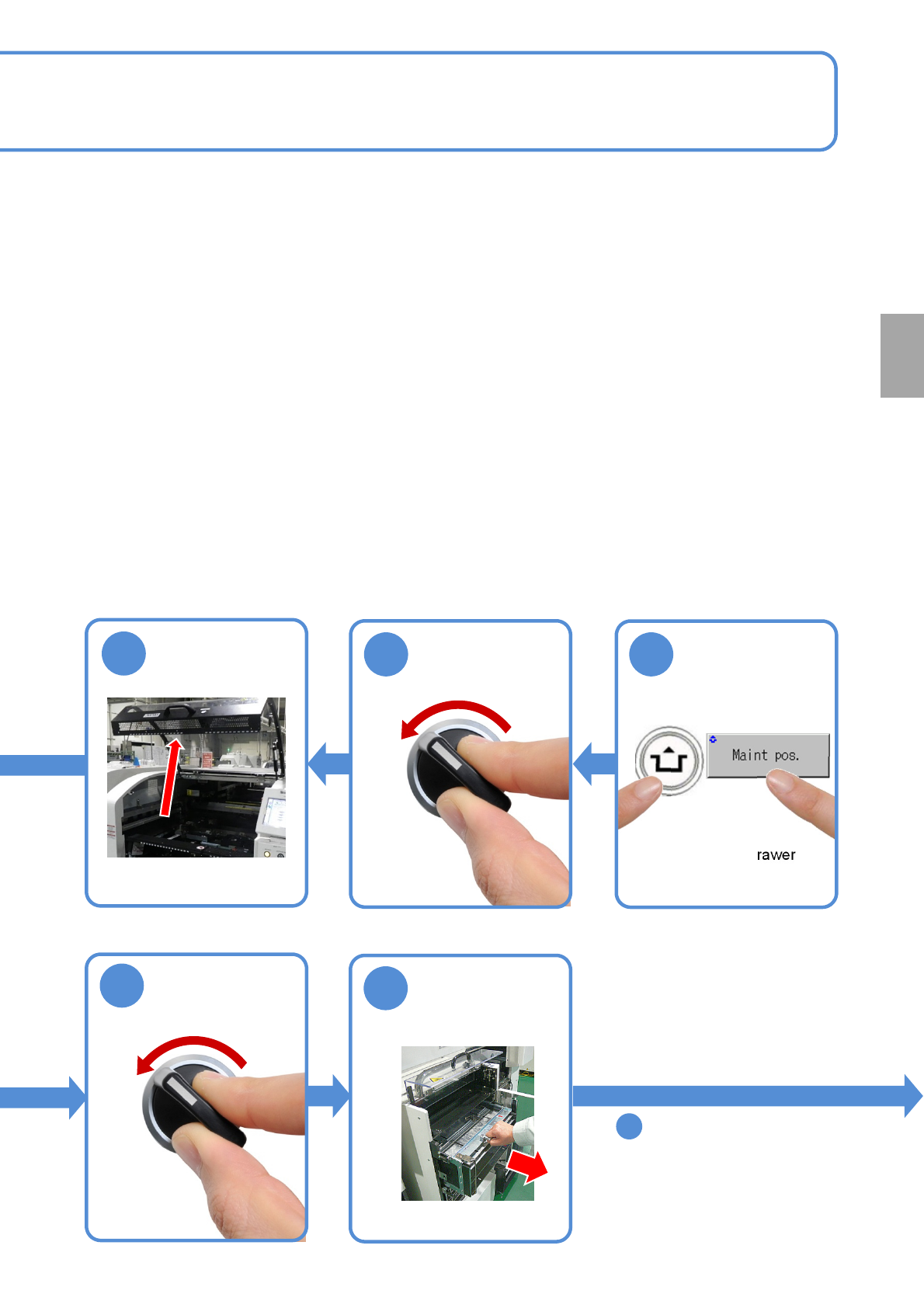 Maint pos.

rawer