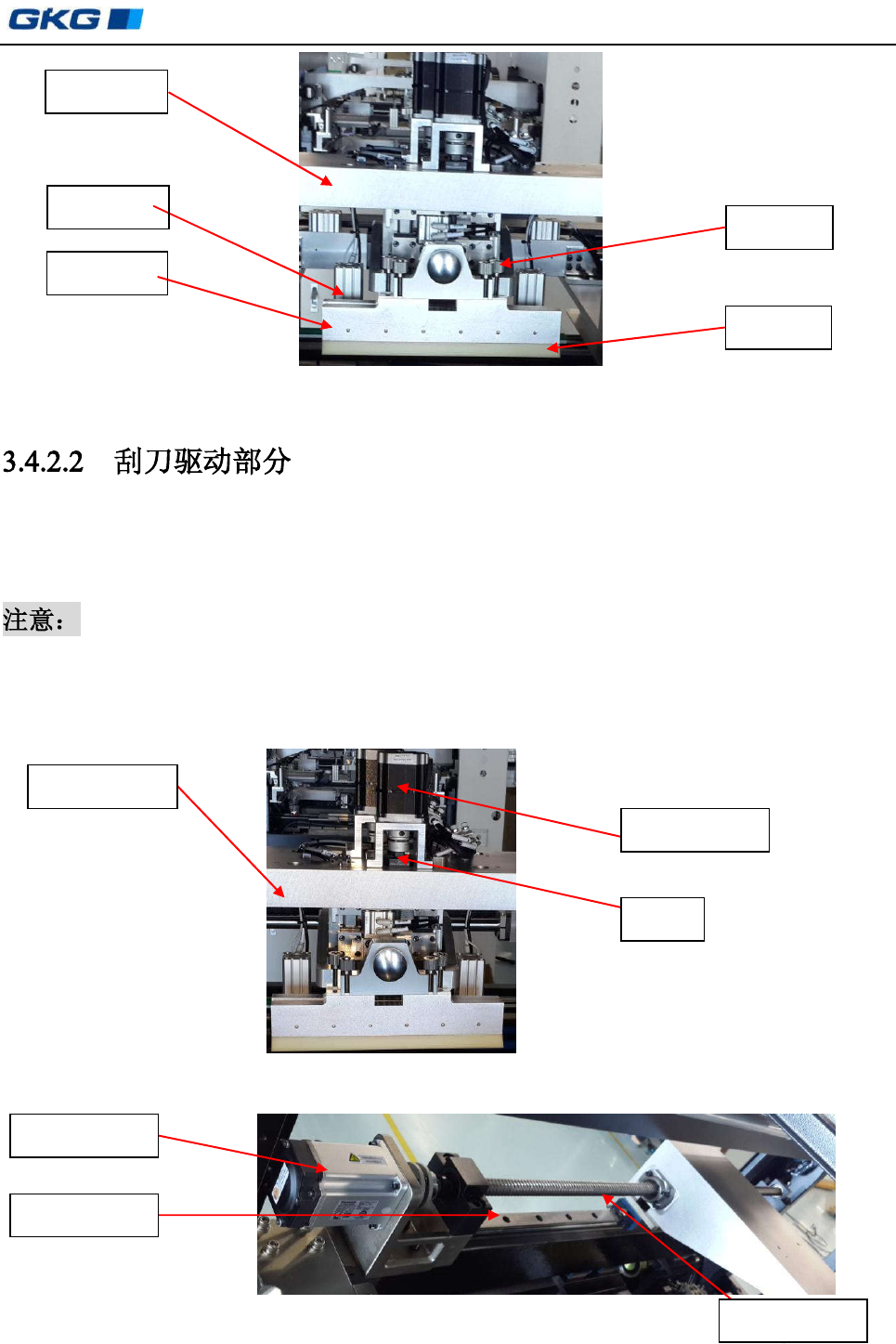 GKG

3.4.2.2 刮刀驱动部分

注意：