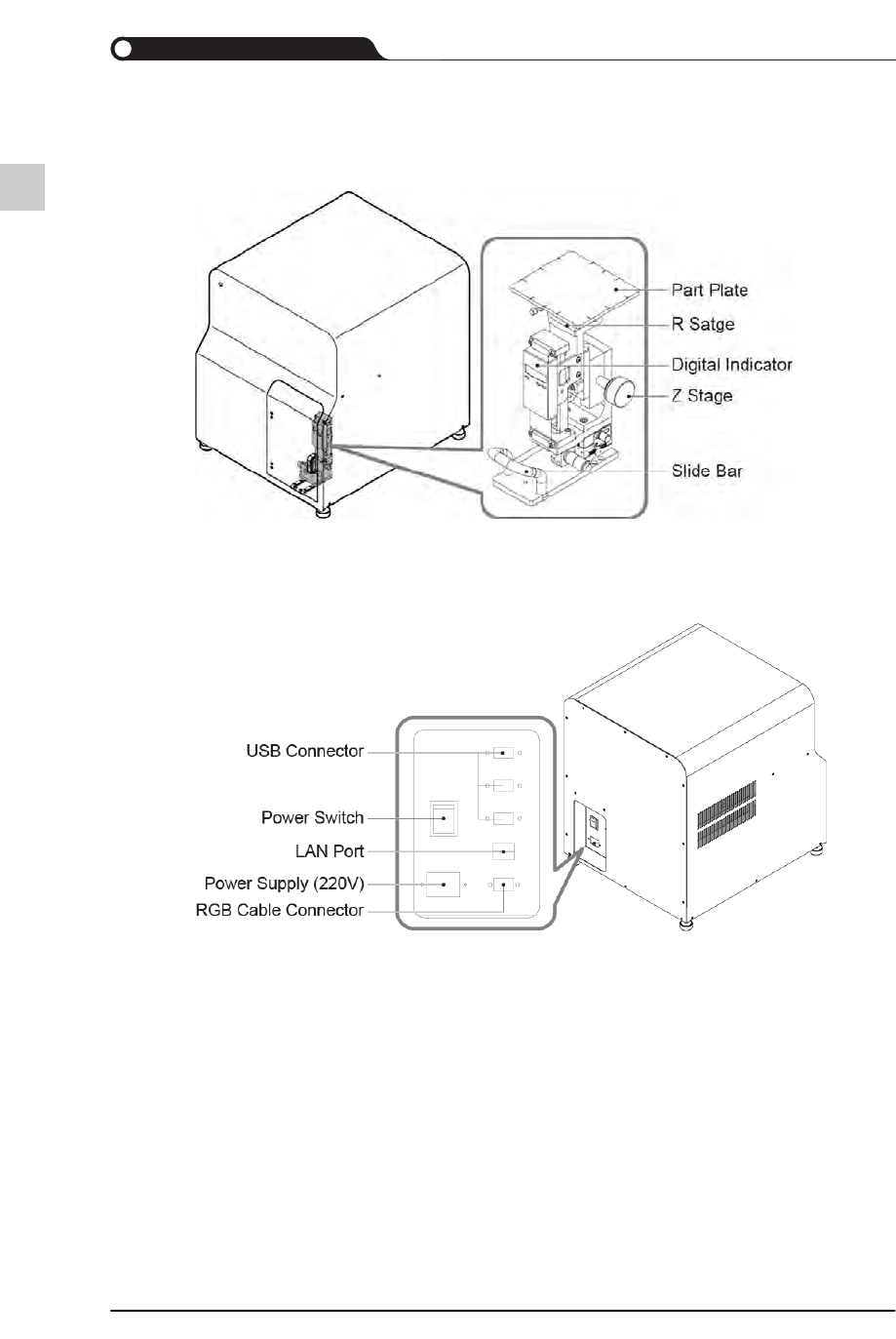 Part Plate
R Satge
Digital Indicator
Z Stage
Slide Bar

USB Connector
Power Switch
LAN Port
Power Supply (220V)
RGB Cable Connector