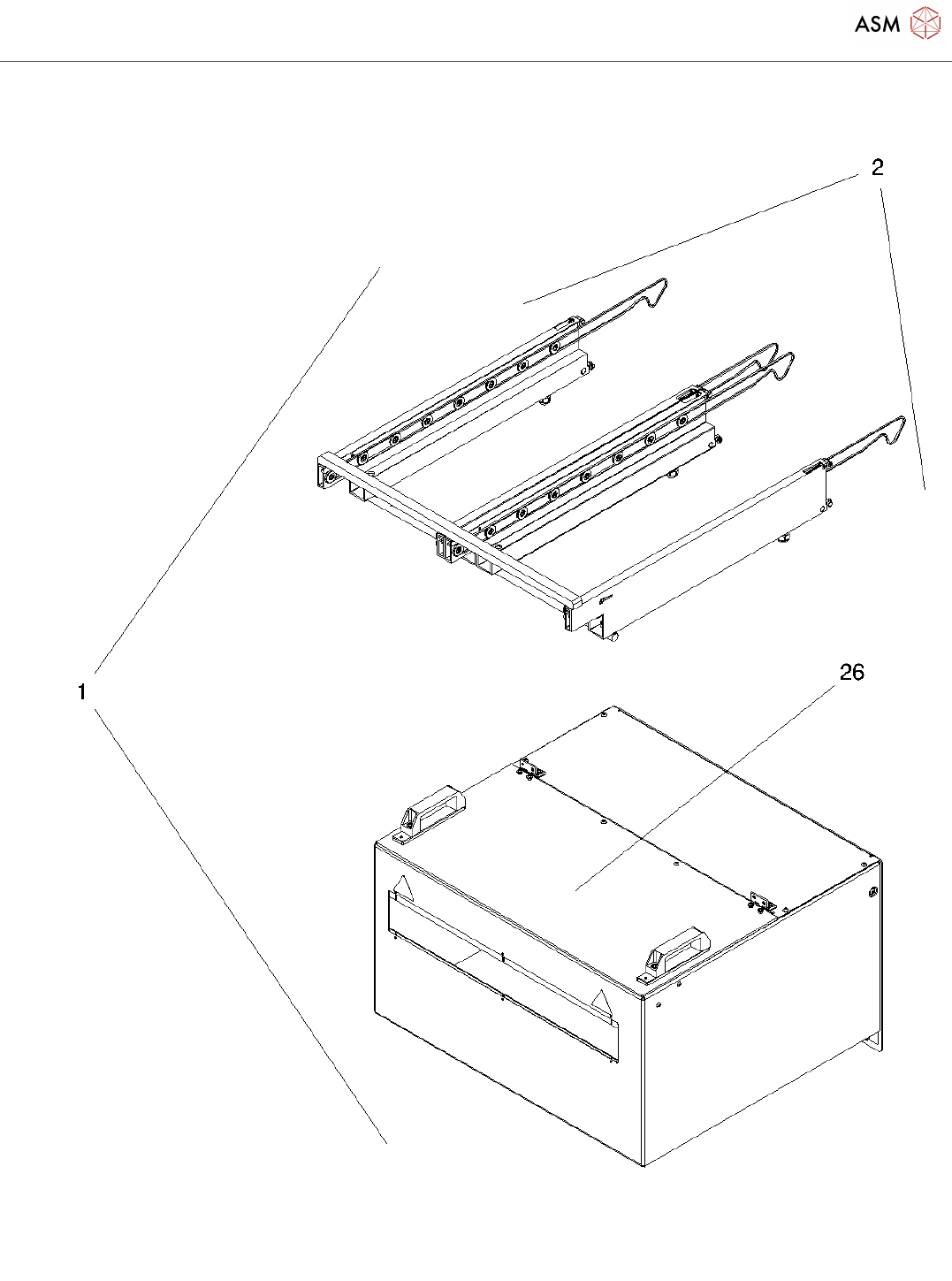 ASM

2

1

26