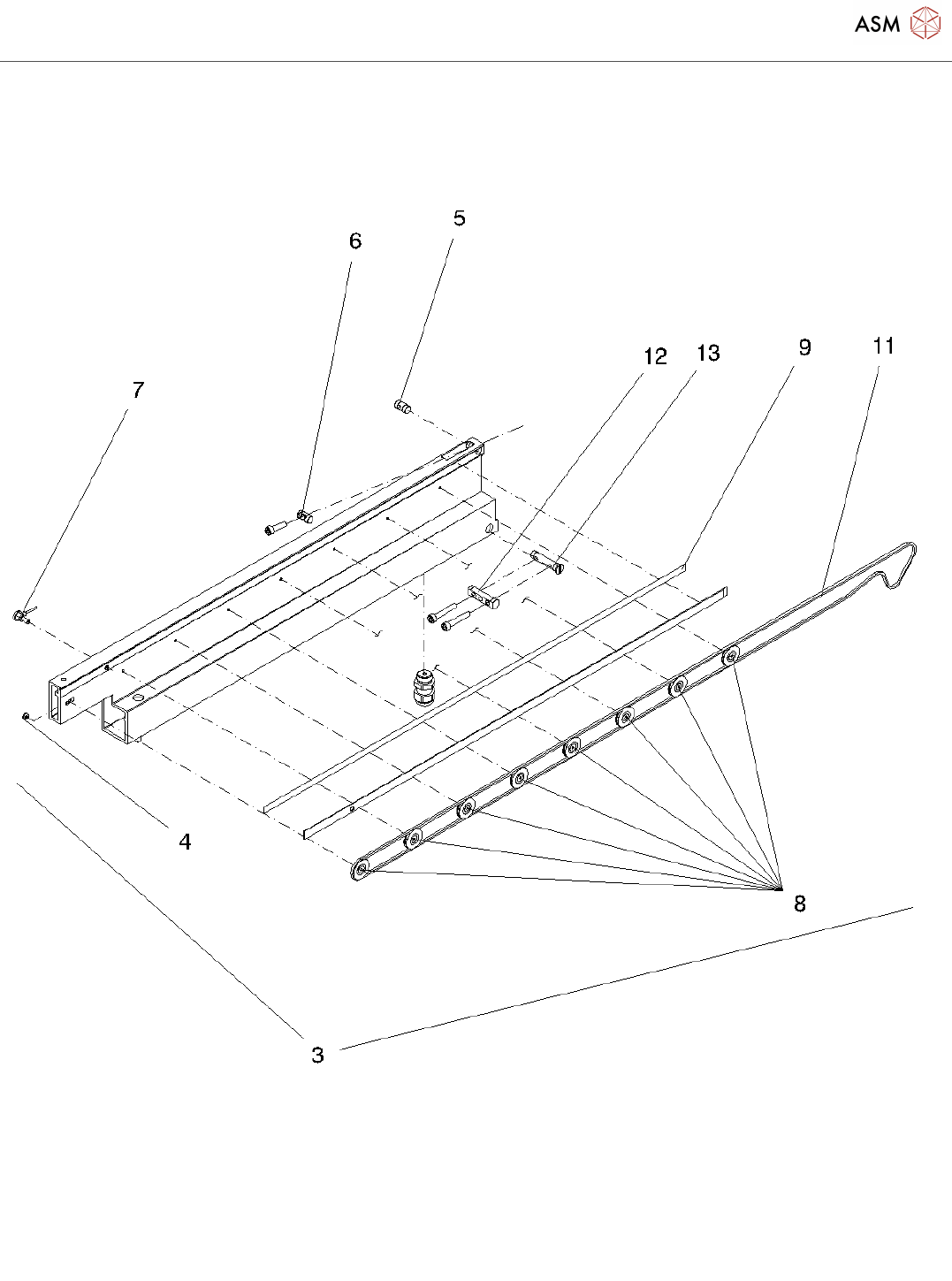 ASM

5
6
12
13
9
11
7
4
8
3