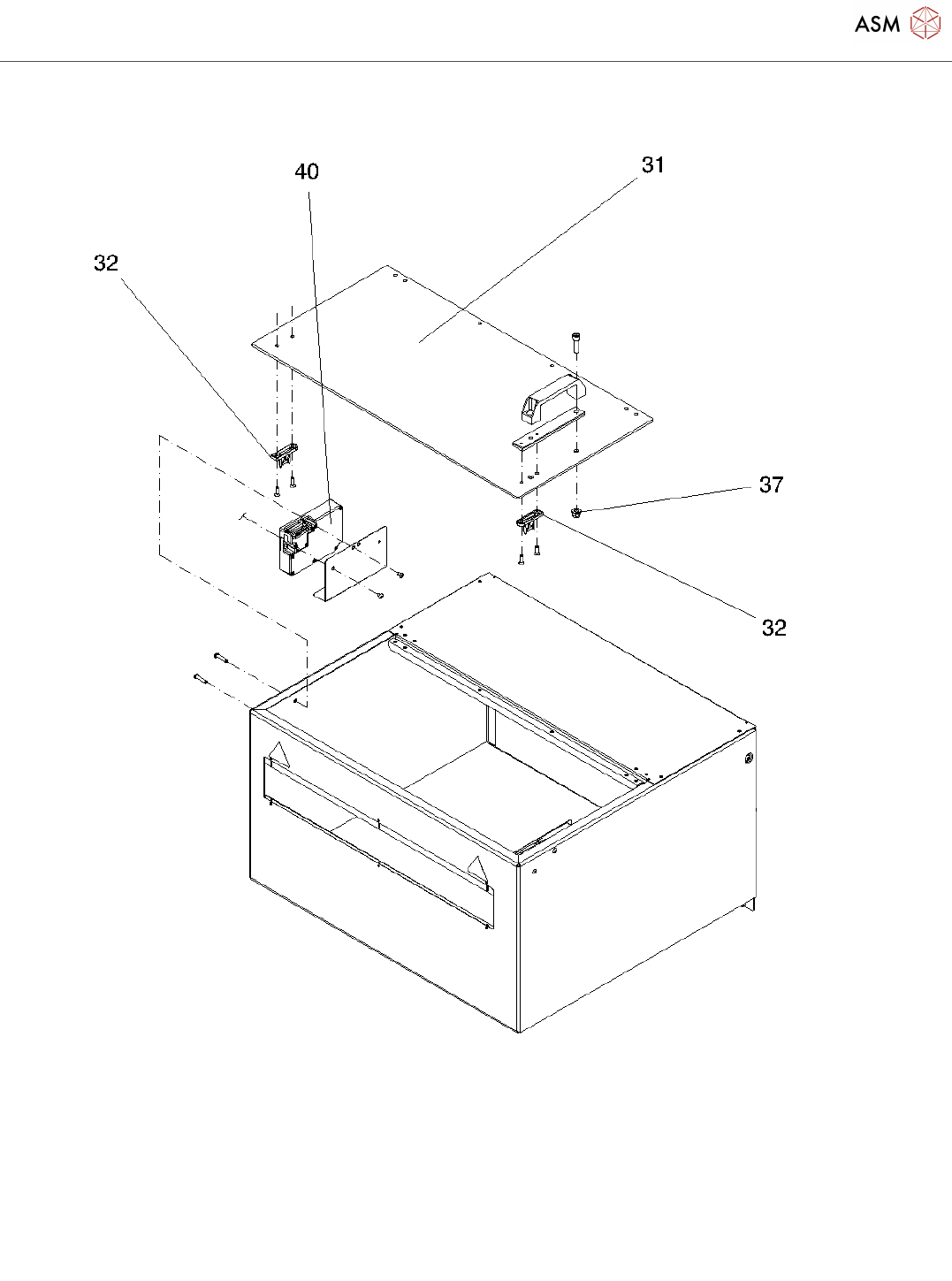 ASM

40

31

32

37

32